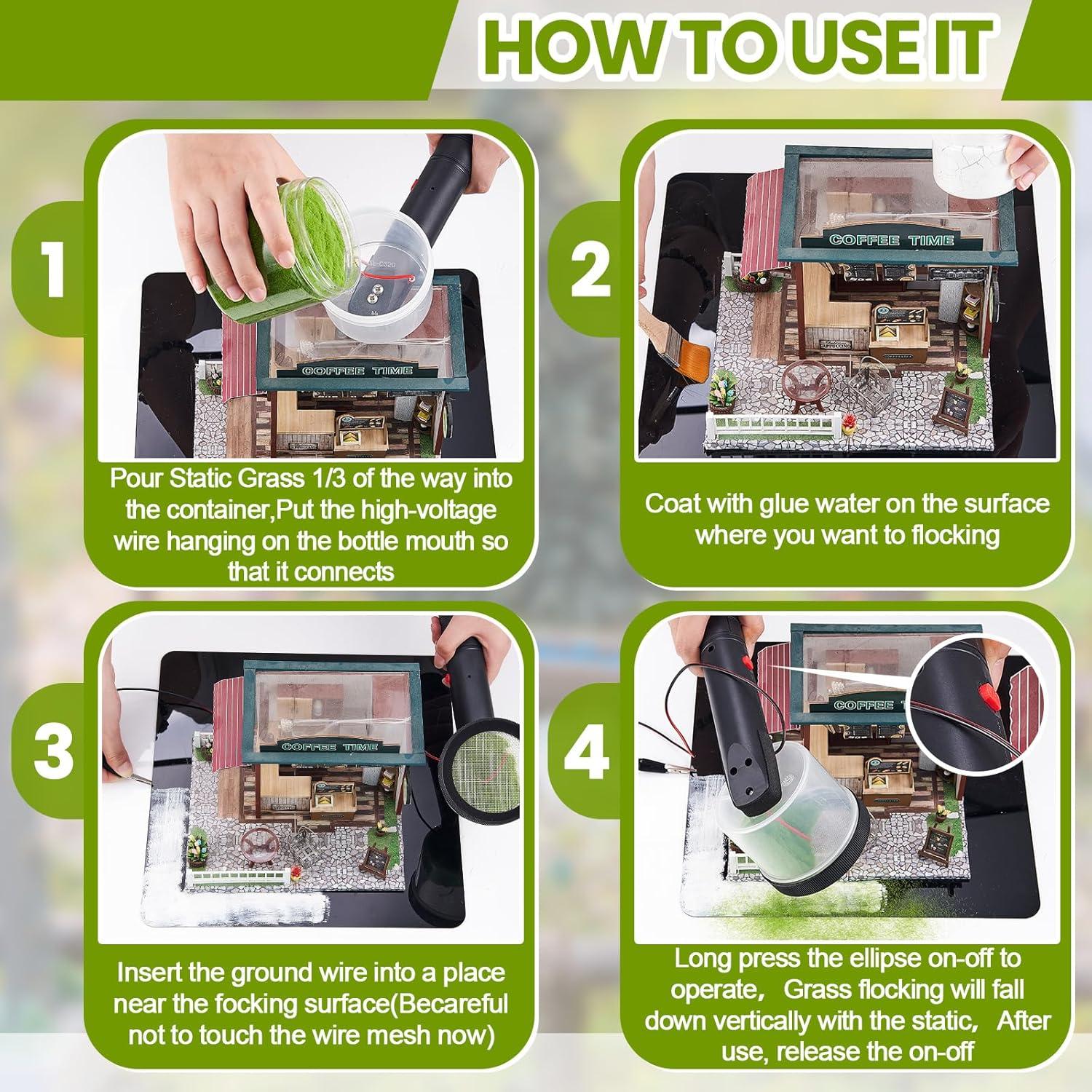 HOW TO USE IT

1

COFFEE TIME

Pour Static Grass 1/3 of the way into the container,Put the high-voltage wire hanging on the bottle mouth so that it connects

2

COFFEE TIME

Coat with glue water on the surface where you want to flocking

3

COFFEE TIME

Insert the ground wire into a place near the focking surface(Becareful not to touch the wire mesh now)

4

COFFEE TIME

Long press the ellipse on-off to operate, Grass flocking will fall down vertically with the static, After use, release the on-off