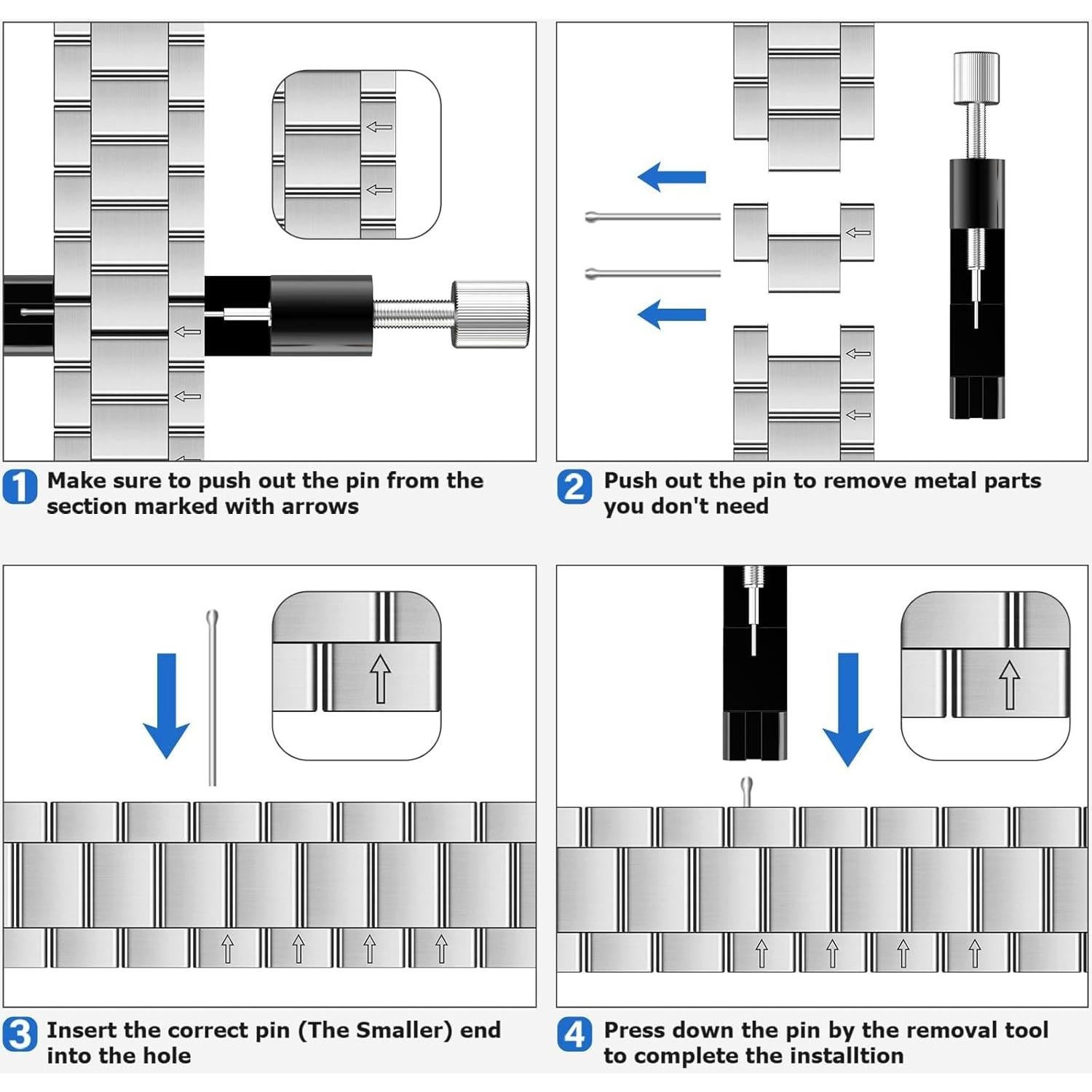 1 Make sure to push out the pin from the section marked with arrows

2 Push out the pin to remove metal parts you don't need

3 Insert the correct pin (The Smaller) end into the hole

4 Press down the pin by the removal tool to complete the installtion