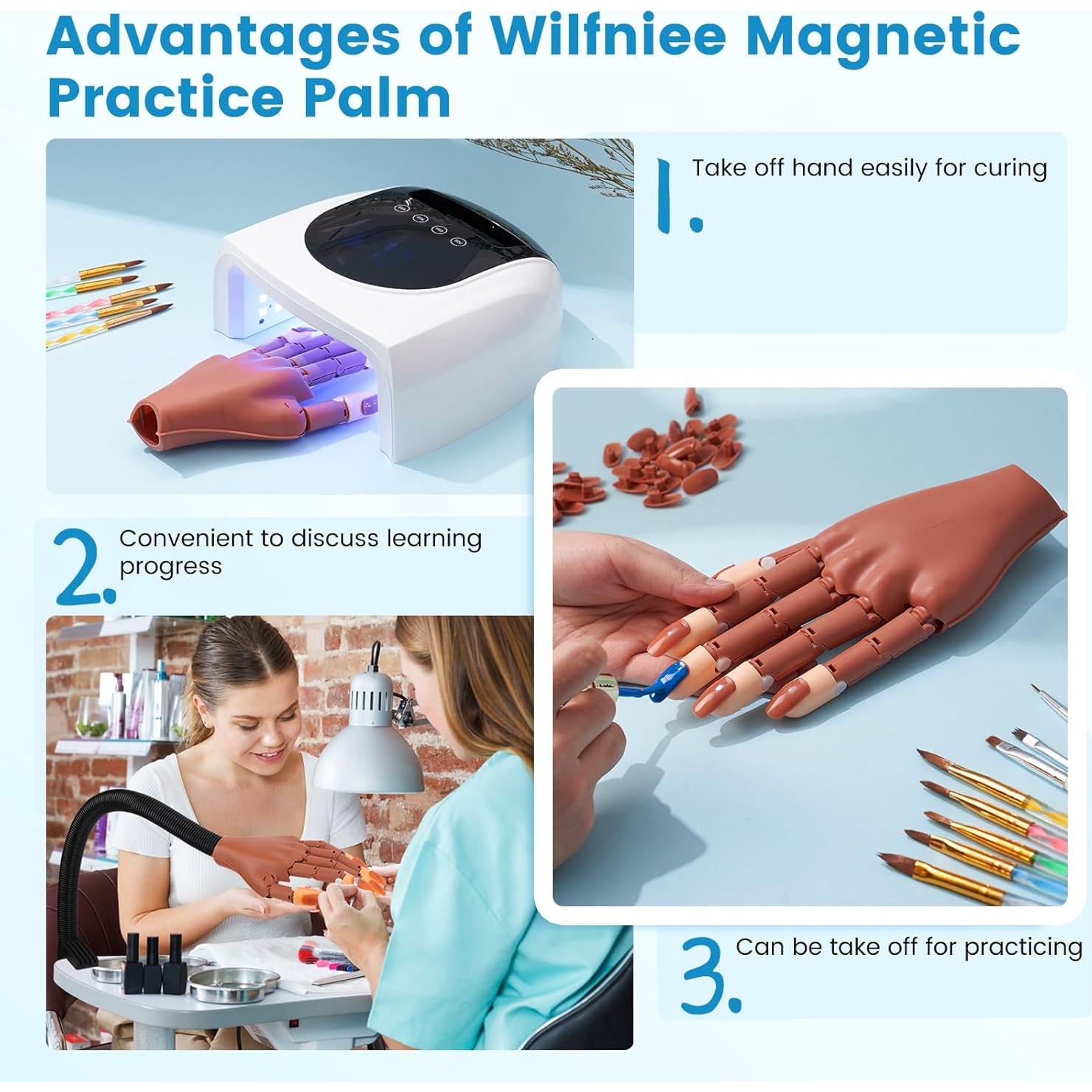 Advantages of Wilfniee Magnetic Practice Palm

1. Take off hand easily for curing

2. Convenient to discuss learning progress

3. Can be take off for practicing