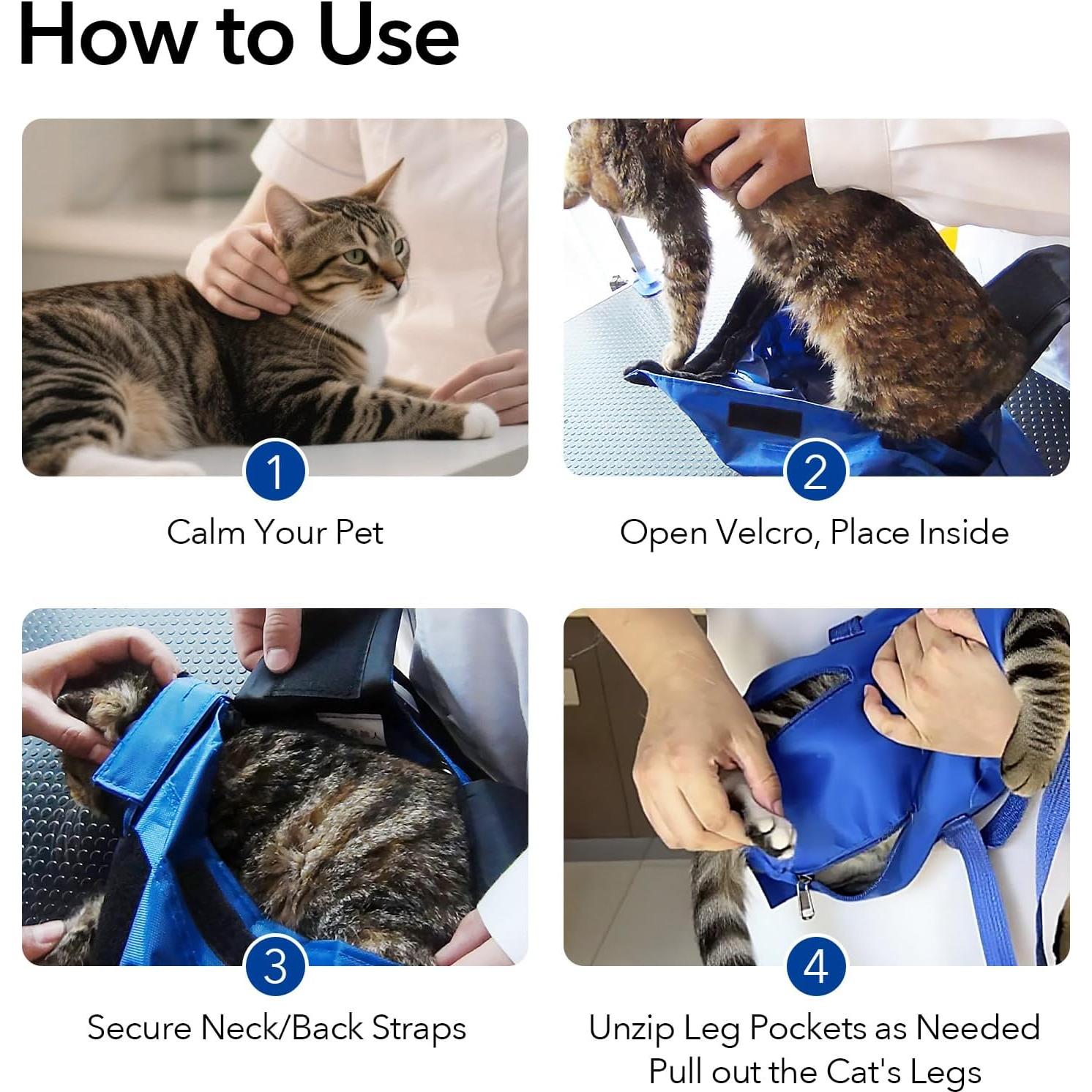 How to Use

1

Calm Your Pet

2

Open Velcro, Place Inside

3

Secure Neck/Back Straps

4

Unzip Leg Pockets as Needed
Pull out the Cat's Legs