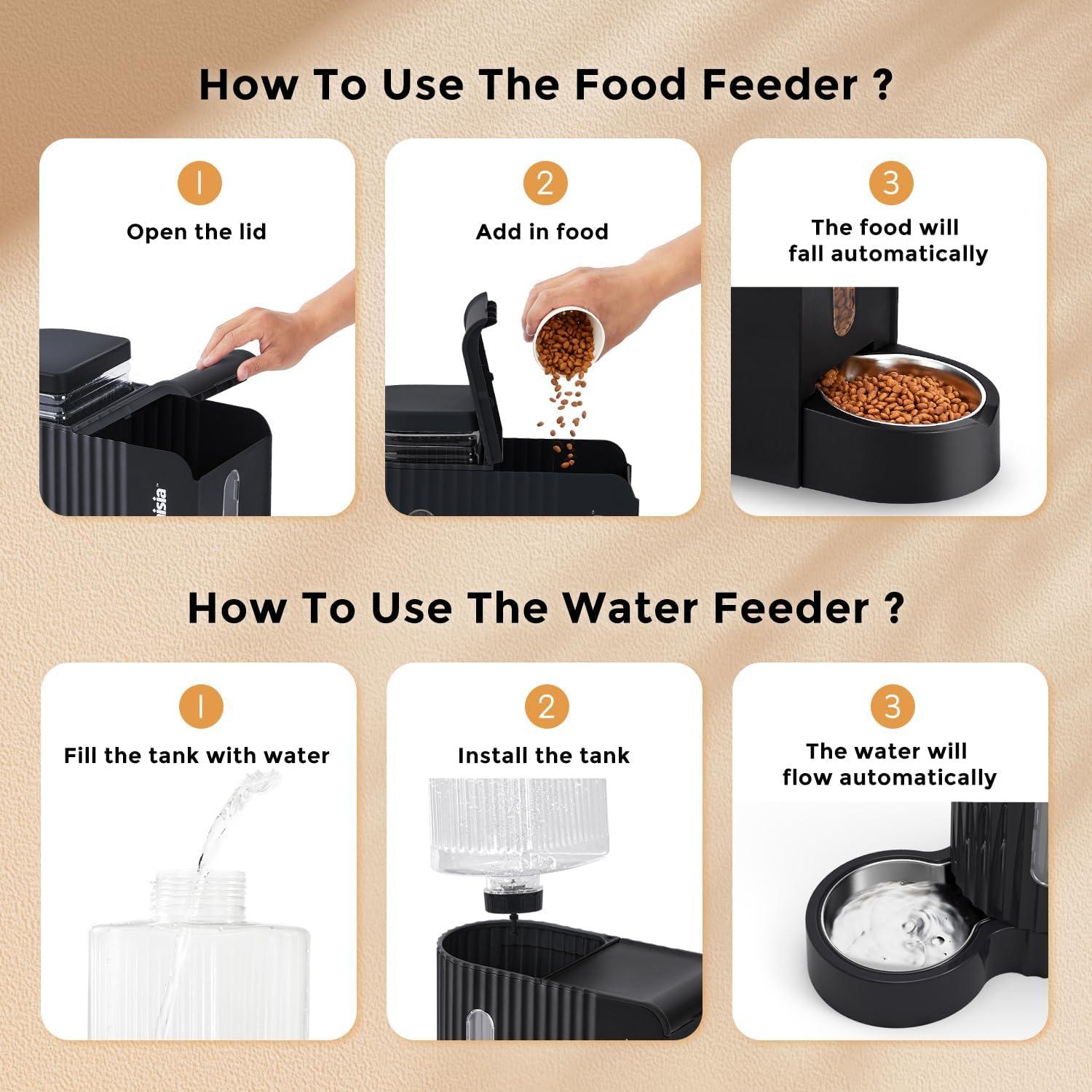 How To Use The Food Feeder ?

1
Open the lid

2
Add in food

3
The food will fall automatically

How To Use The Water Feeder ?

1
Fill the tank with water

2
Install the tank

3
The water will flow automatically