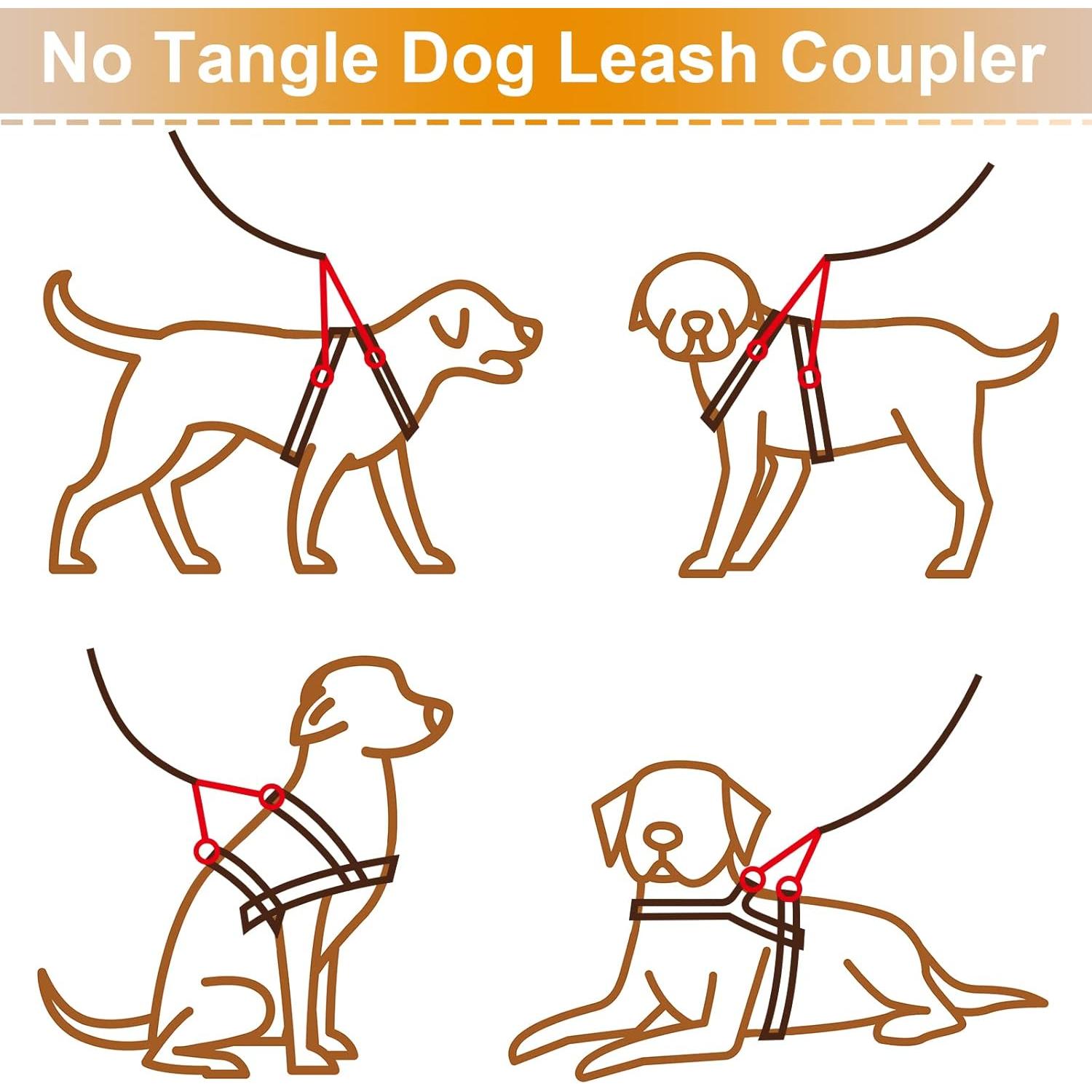 No Tangle Dog Leash Coupler