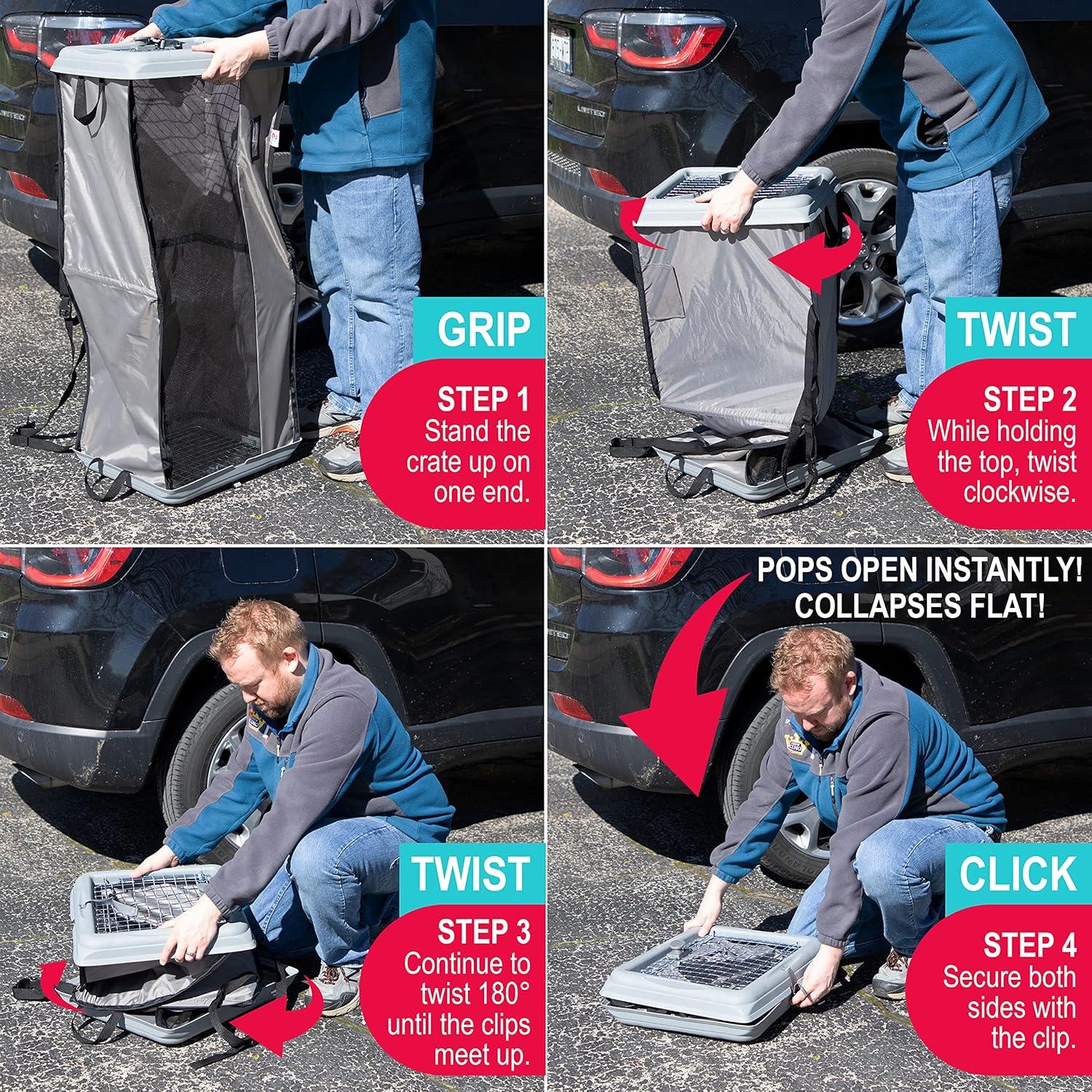 GRIP

STEP 1
Stand the crate up on one end.

TWIST

STEP 2
While holding the top, twist clockwise.

TWIST

STEP 3
Continue to twist 180° until the clips meet up.

POPS OPEN INSTANTLY!
COLLAPSES FLAT!

CLICK

STEP 4
Secure both sides with the clip.