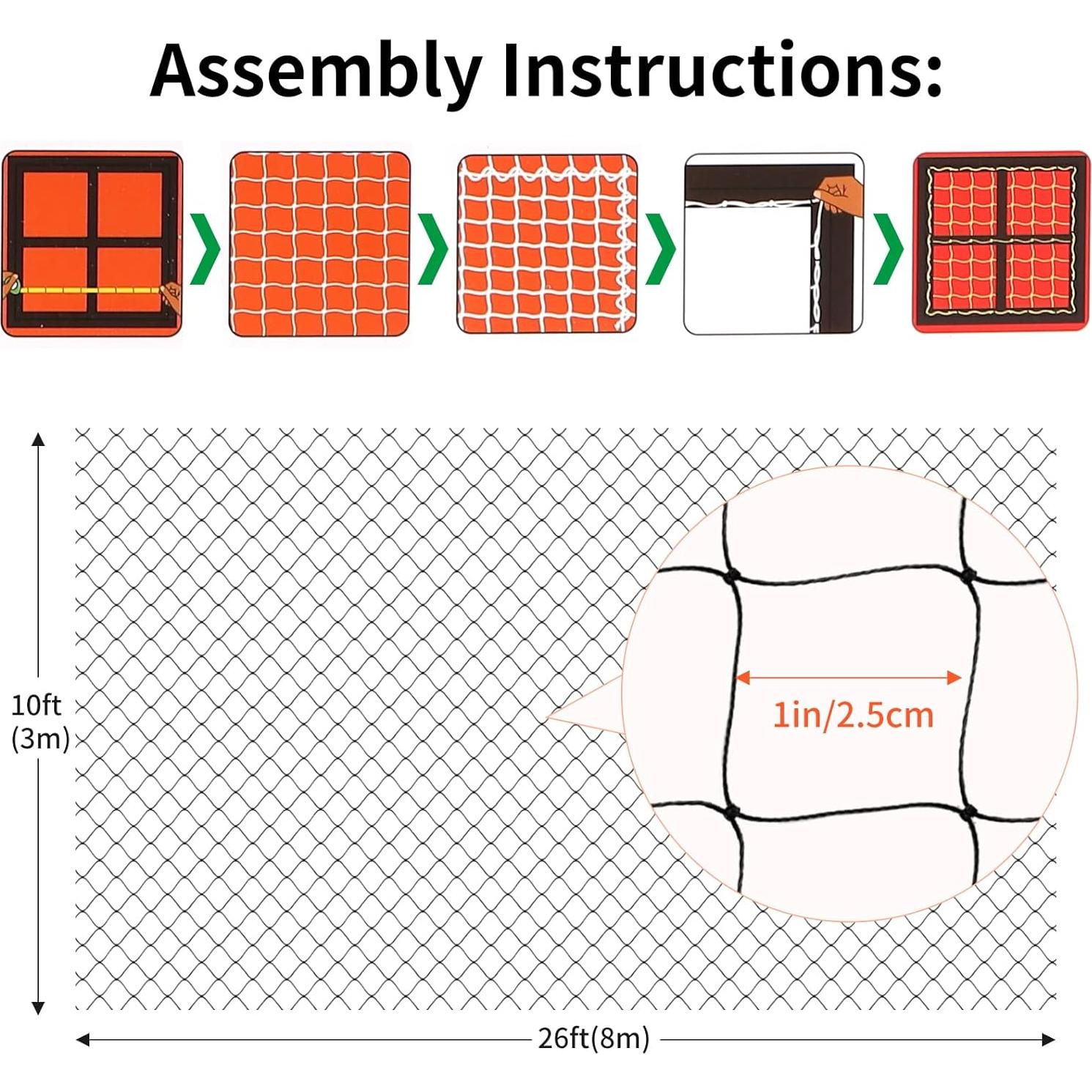 Assembly Instructions:

10ft
(3m)

1in/2.5cm

26ft(8m)