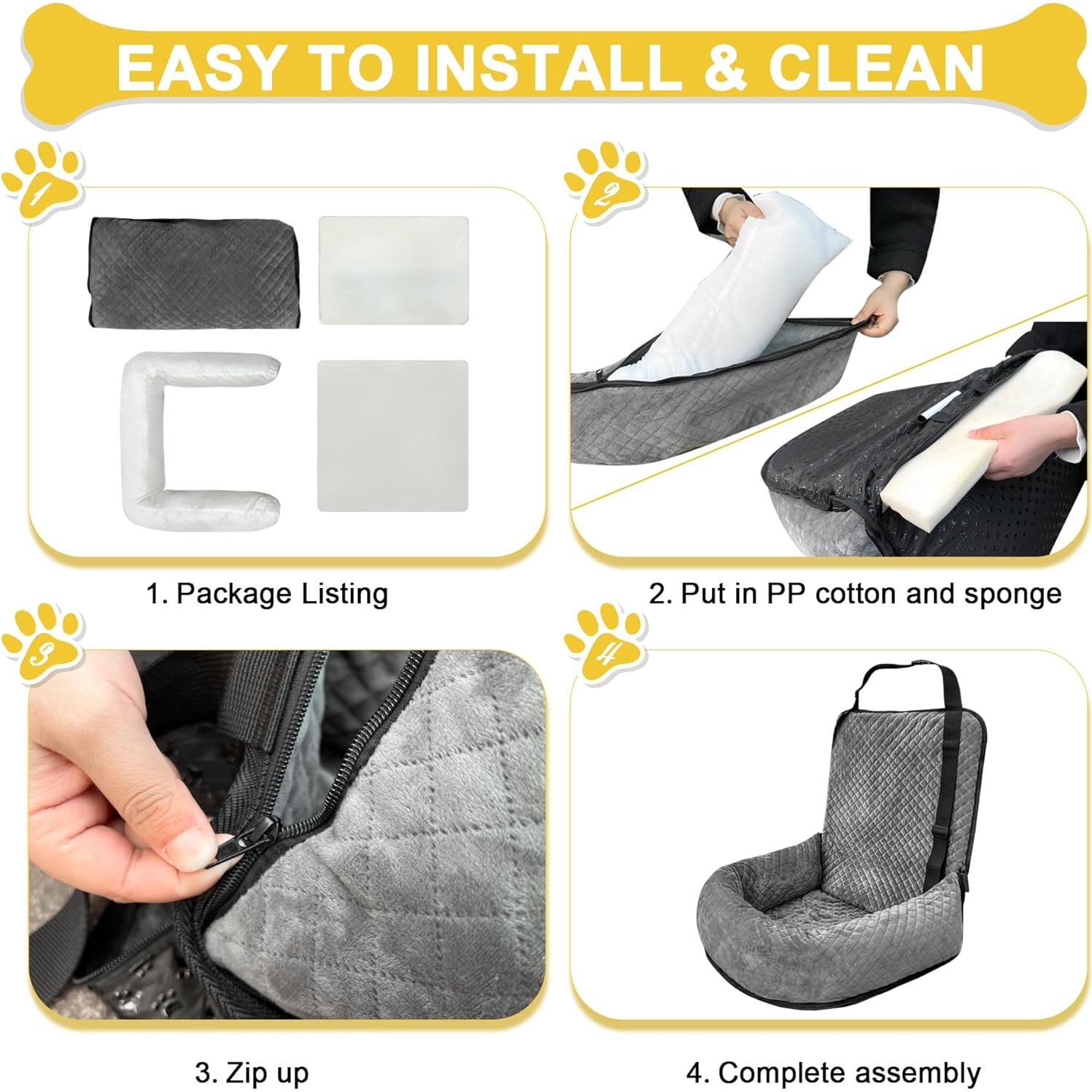 EASY TO INSTALL & CLEAN

1

2

1. Package Listing

2. Put in PP cotton and sponge

3

4

3. Zip up

4. Complete assembly