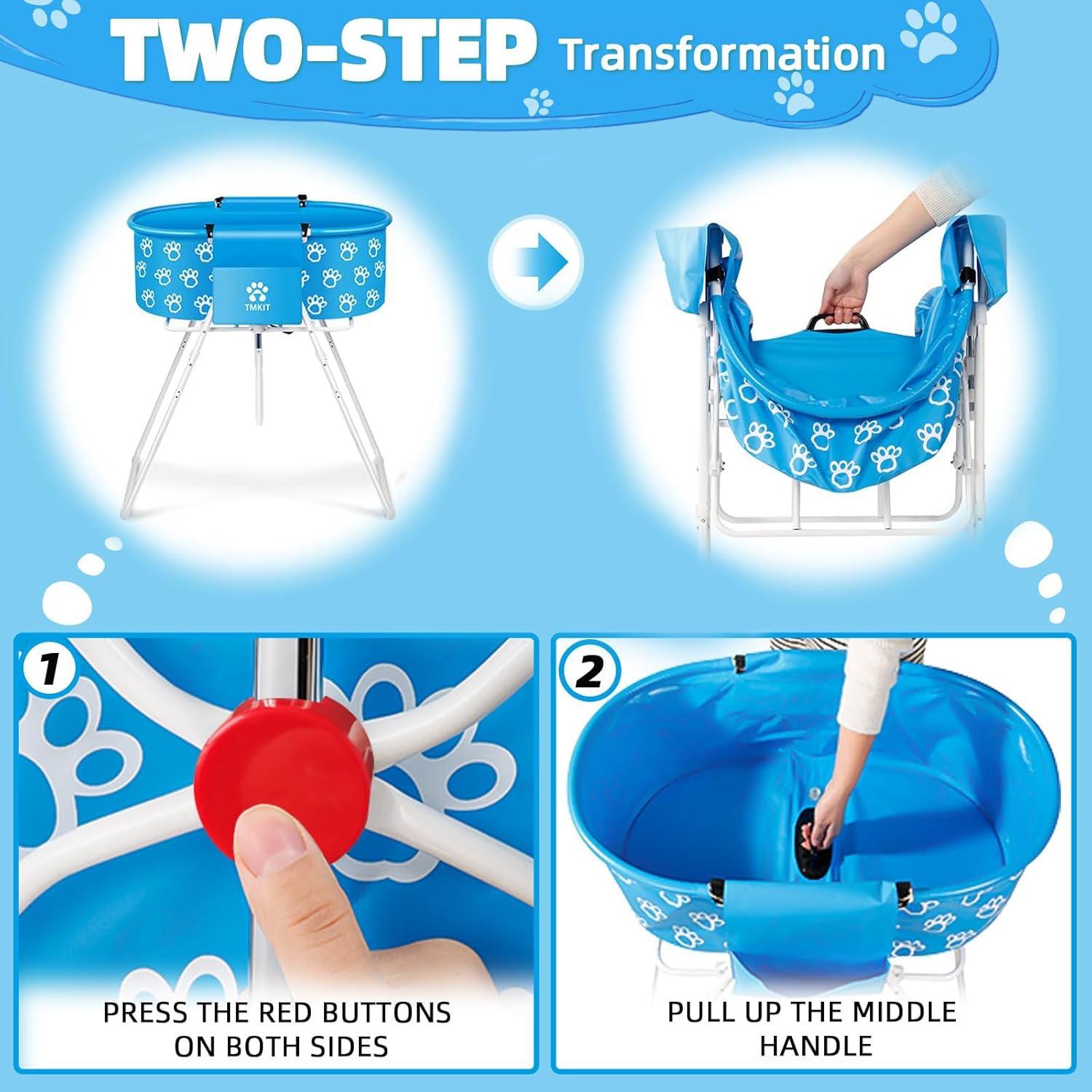 TWO-STEP Transformation

TMKIT

1

PRESS THE RED BUTTONS ON BOTH SIDES

2

PULL UP THE MIDDLE HANDLE