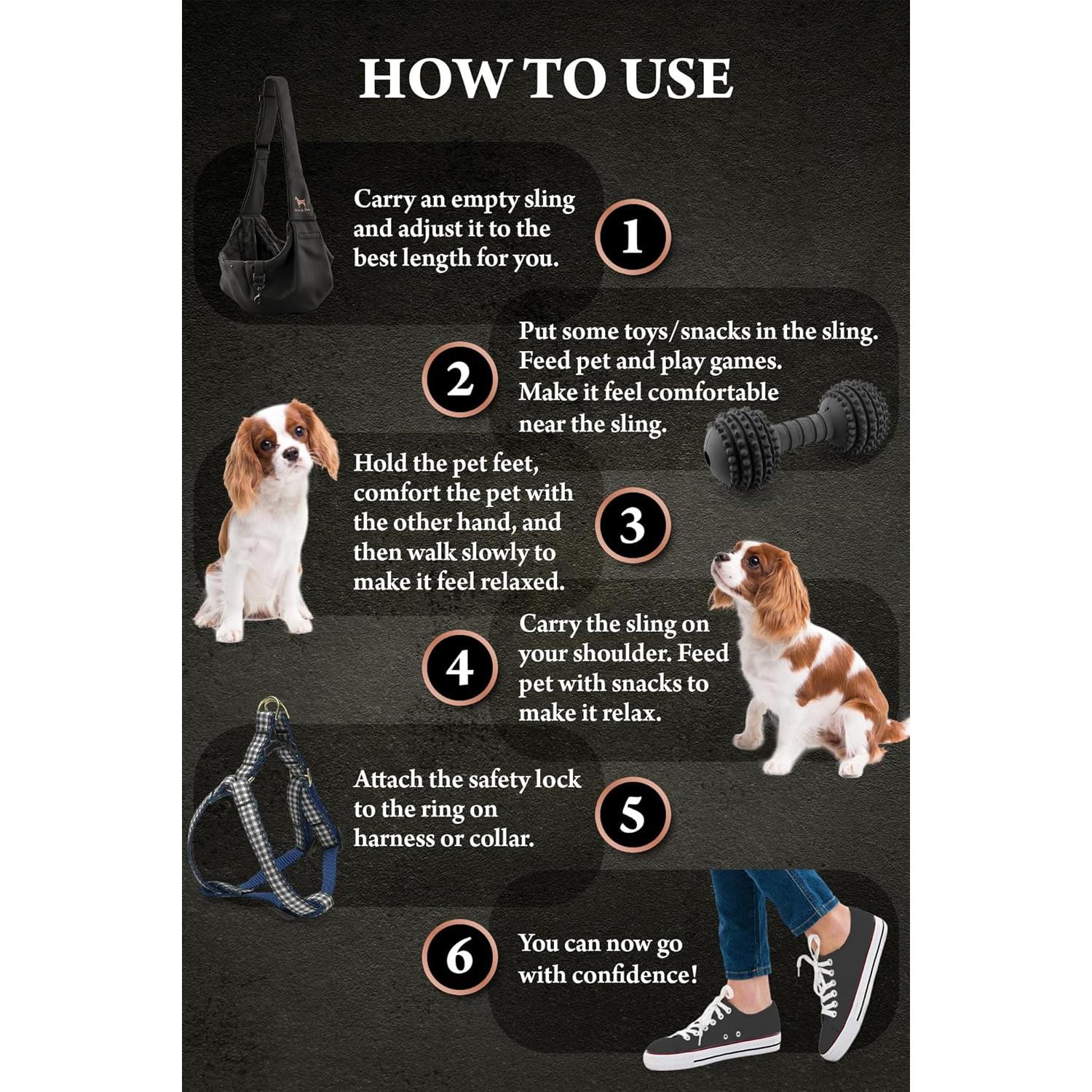 HOW TO USE

Carry an empty sling and adjust it to the best length for you.

1

2

Put some toys/snacks in the sling. Feed pet and play games. Make it feel comfortable near the sling.

Hold the pet feet, comfort the pet with the other hand, and then walk slowly to make it feel relaxed.

3

4

Carry the sling on your shoulder. Feed pet with snacks to make it relax.

Attach the safety lock to the ring on harness or collar.

5

6

You can now go with confidence!