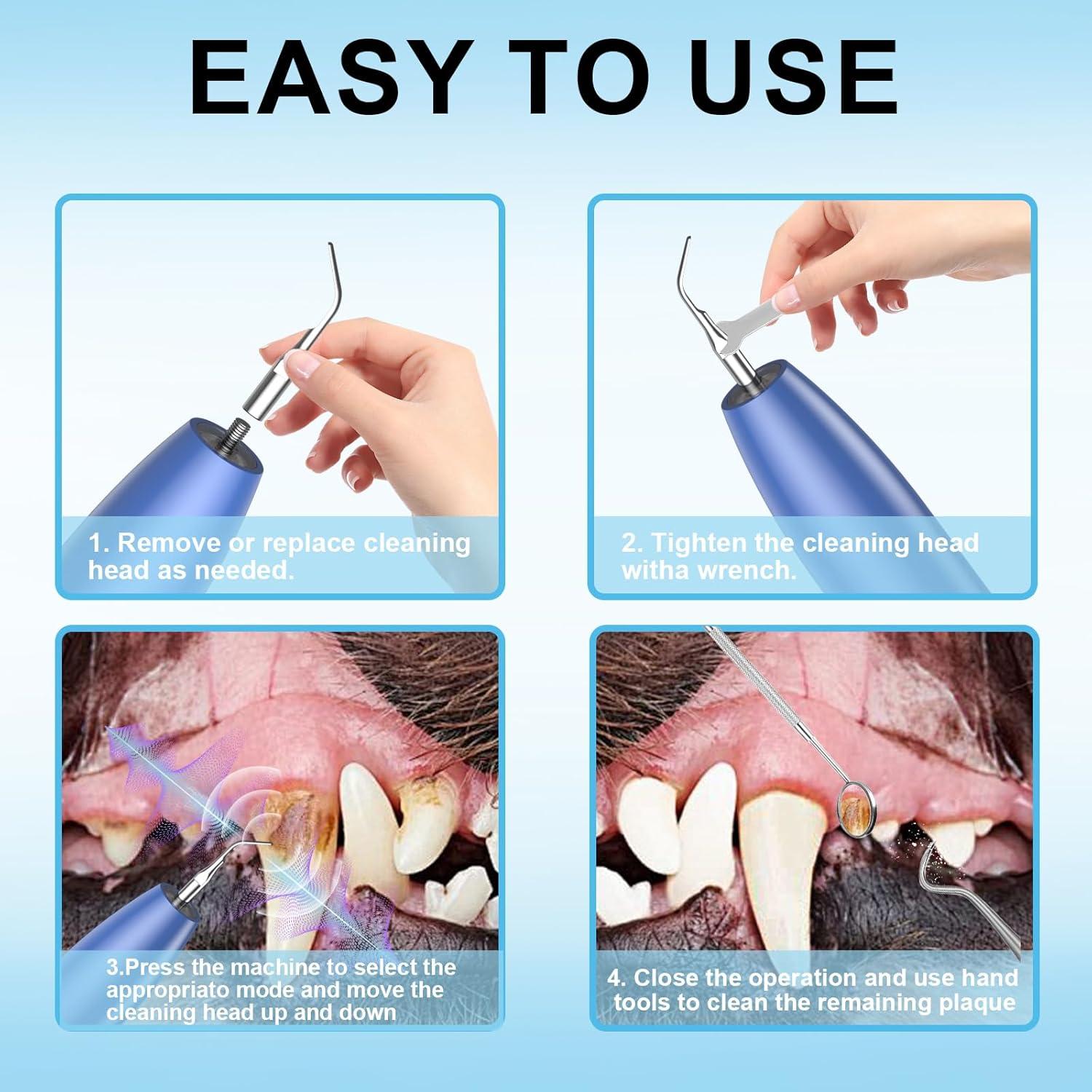 EASY TO USE

1. Remove or replace cleaning head as needed.

2. Tighten the cleaning head witha wrench.

3.Press the machine to select the appropriato mode and move the cleaning head up and down

4. Close the operation and use hand tools to clean the remaining plaque