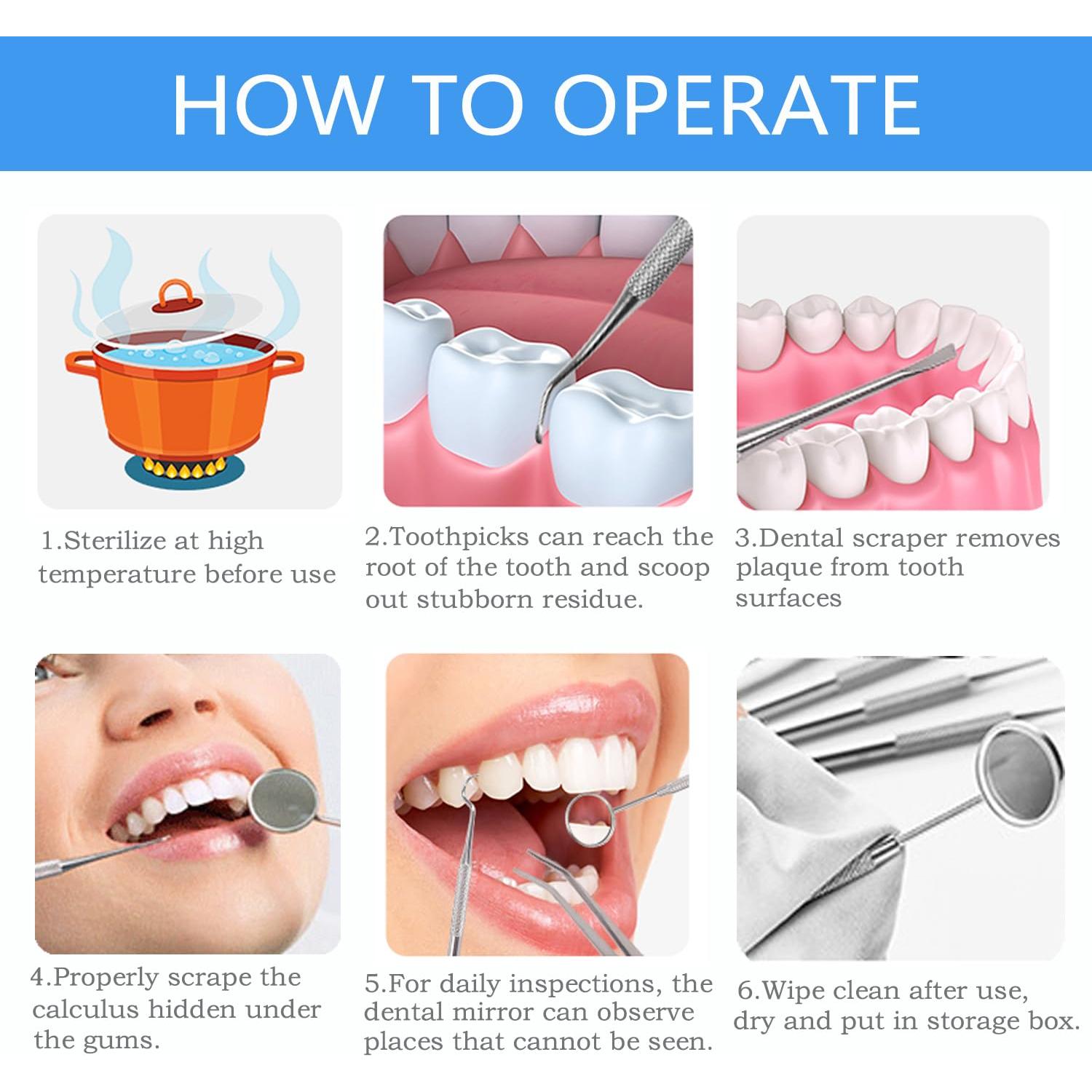 HOW TO OPERATE

1.Sterilize at high temperature before use

2.Toothpicks can reach the root of the tooth and scoop out stubborn residue.

3.Dental scraper removes plaque from tooth surfaces

4.Properly scrape the calculus hidden under the gums.

5.For daily inspections, the dental mirror can observe places that cannot be seen.

6.Wipe clean after use, dry and put in storage box.