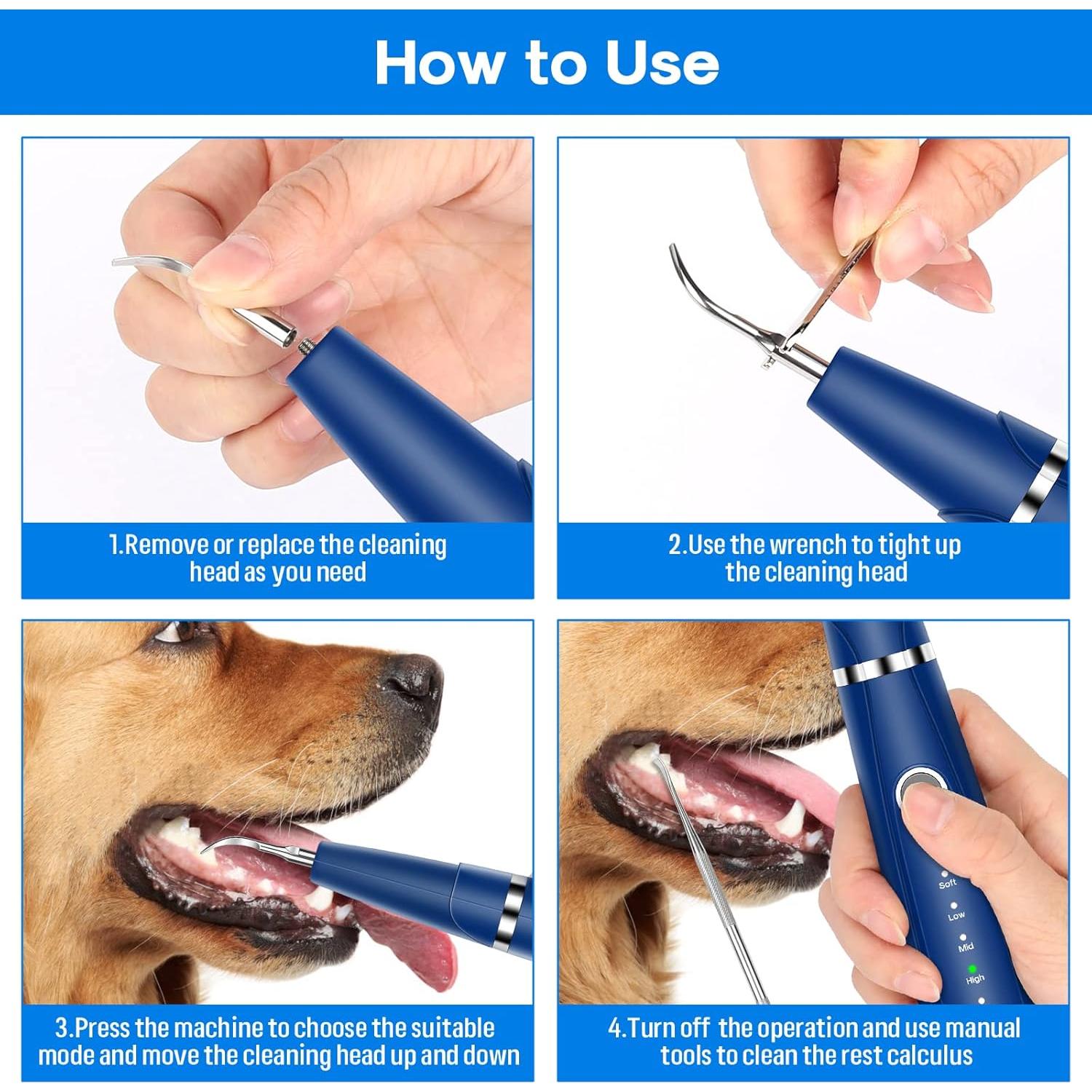 How to Use

1.Remove or replace the cleaning head as you need

2.Use the wrench to tight up the cleaning head

3.Press the machine to choose the suitable mode and move the cleaning head up and down

Soft
Low
Mid
High

4.Turn off the operation and use manual tools to clean the rest calculus