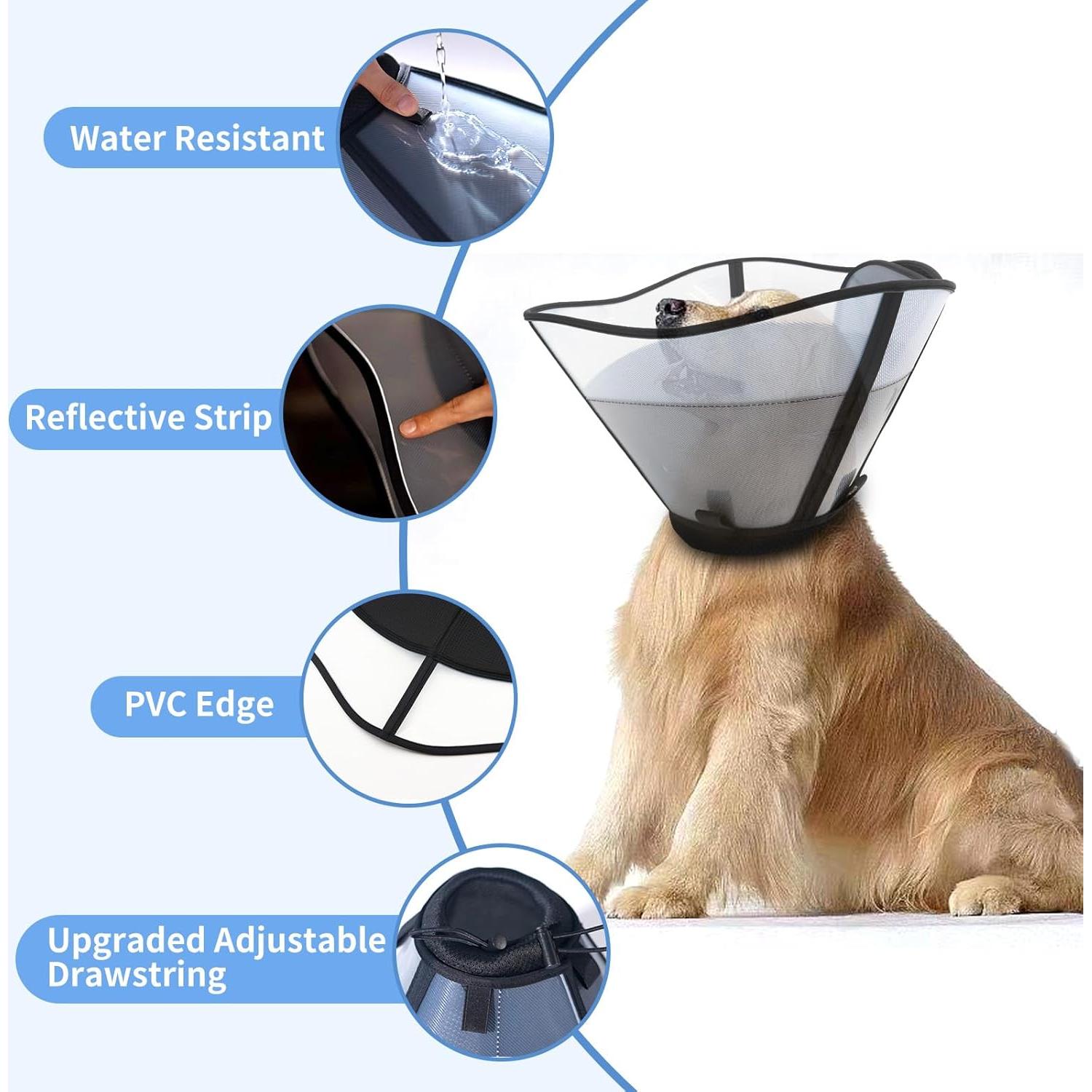 Water Resistant

Reflective Strip

PVC Edge

Upgraded Adjustable Drawstring