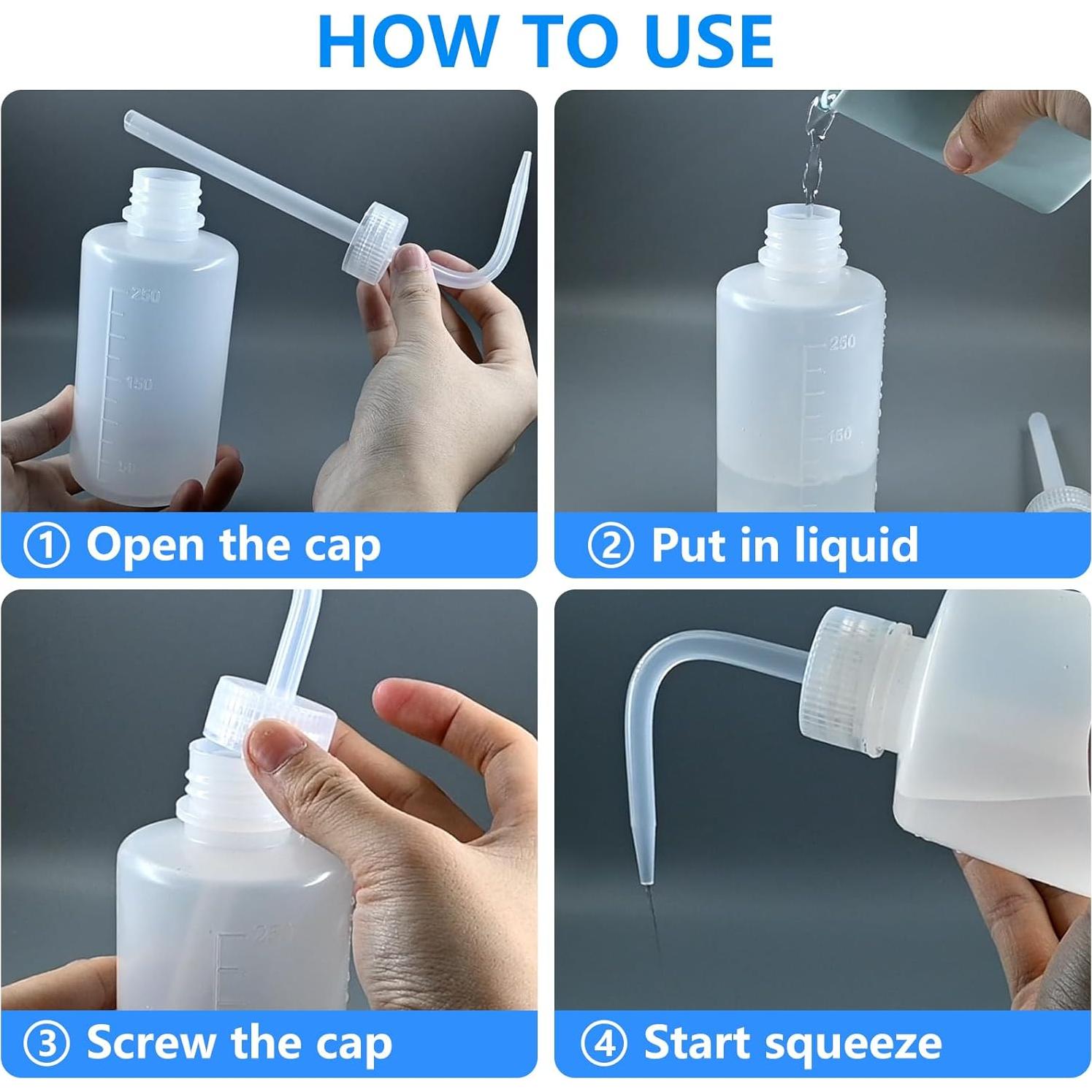 HOW TO USE

250
150
50

① Open the cap

250
150

② Put in liquid

250

③ Screw the cap

④ Start squeeze