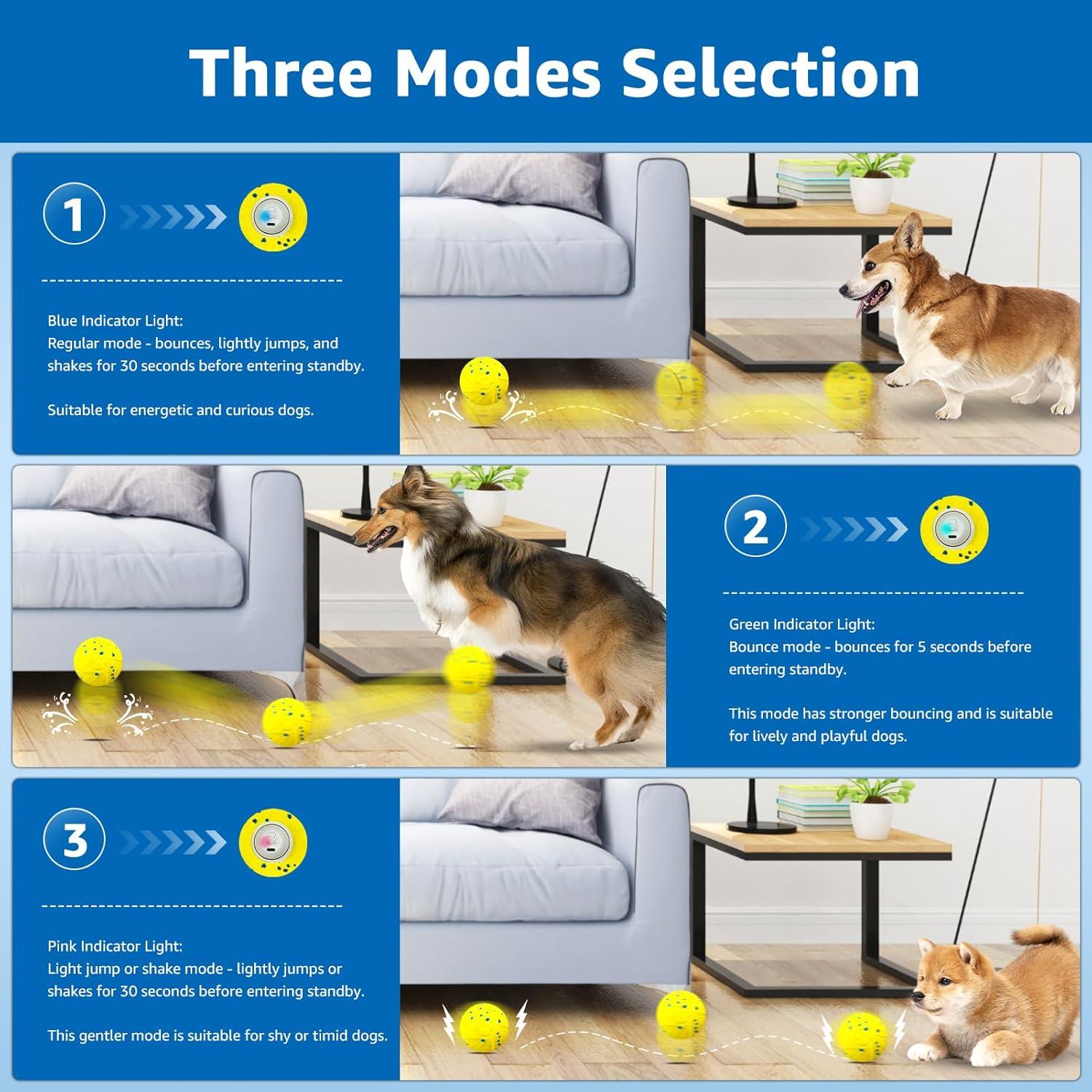 Three Modes Selection

1

Blue Indicator Light:
Regular mode - bounces, lightly jumps, and shakes for 30 seconds before entering standby.

Suitable for energetic and curious dogs.

2

Green Indicator Light:
Bounce mode - bounces for 5 seconds before entering standby.

This mode has stronger bouncing and is suitable for lively and playful dogs.

3

Pink Indicator Light:
Light jump or shake mode - lightly jumps or shakes for 30 seconds before entering standby.

This gentler mode is suitable for shy or timid dogs.