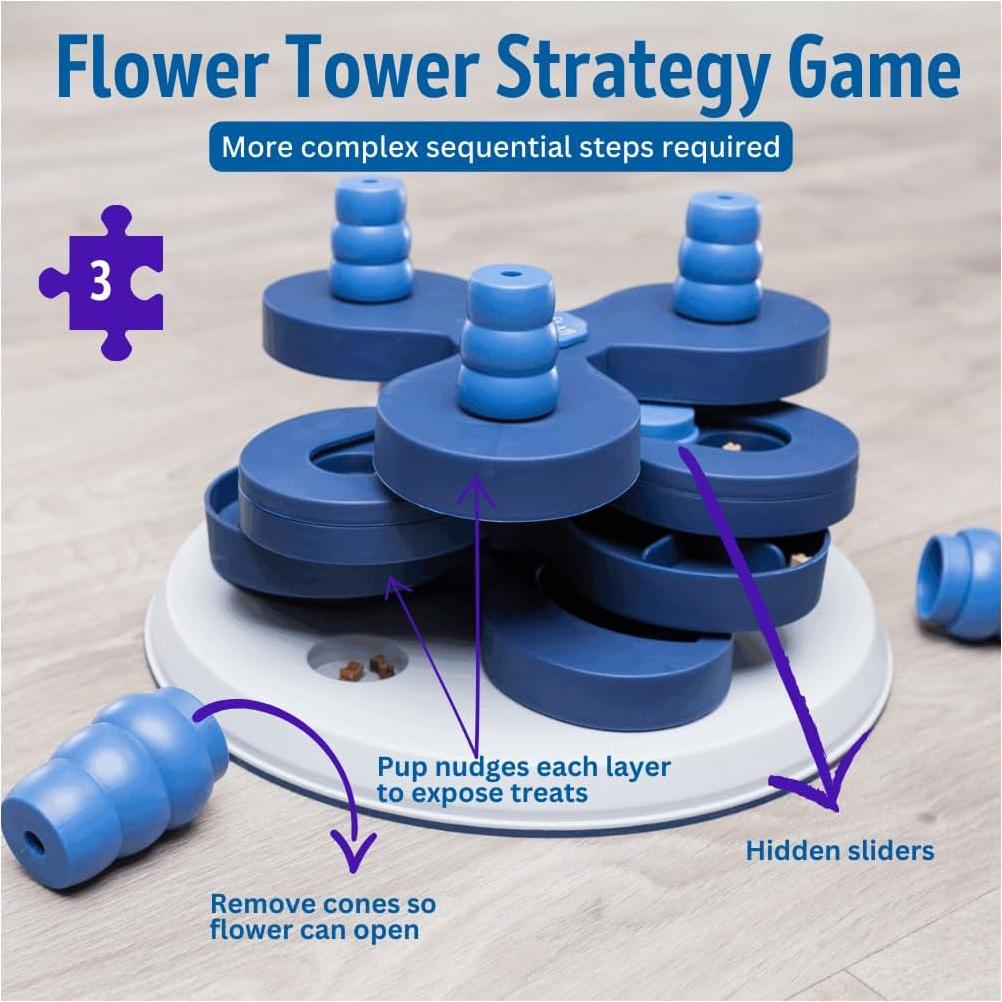 Flower Tower Strategy Game

More complex sequential steps required

3

Pup nudges each layer to expose treats

Hidden sliders

Remove cones so flower can open