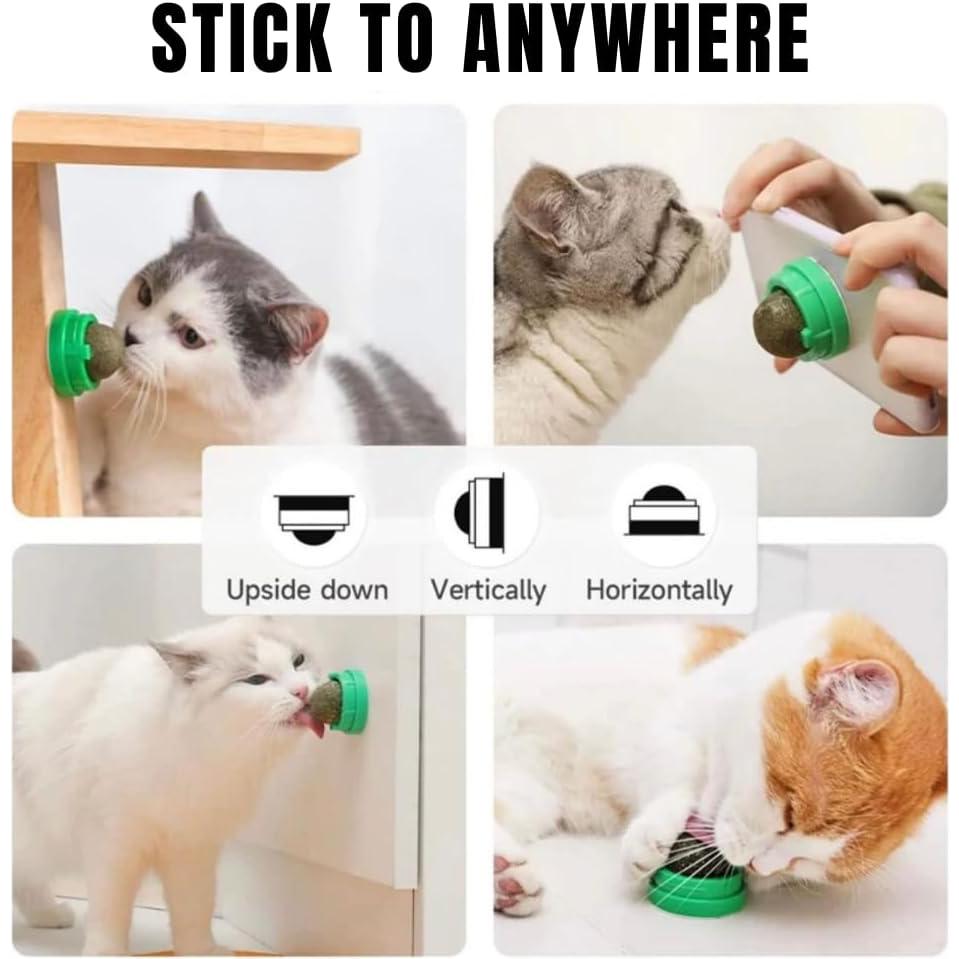 STICK TO ANYWHERE

Upside down

Vertically

Horizontally