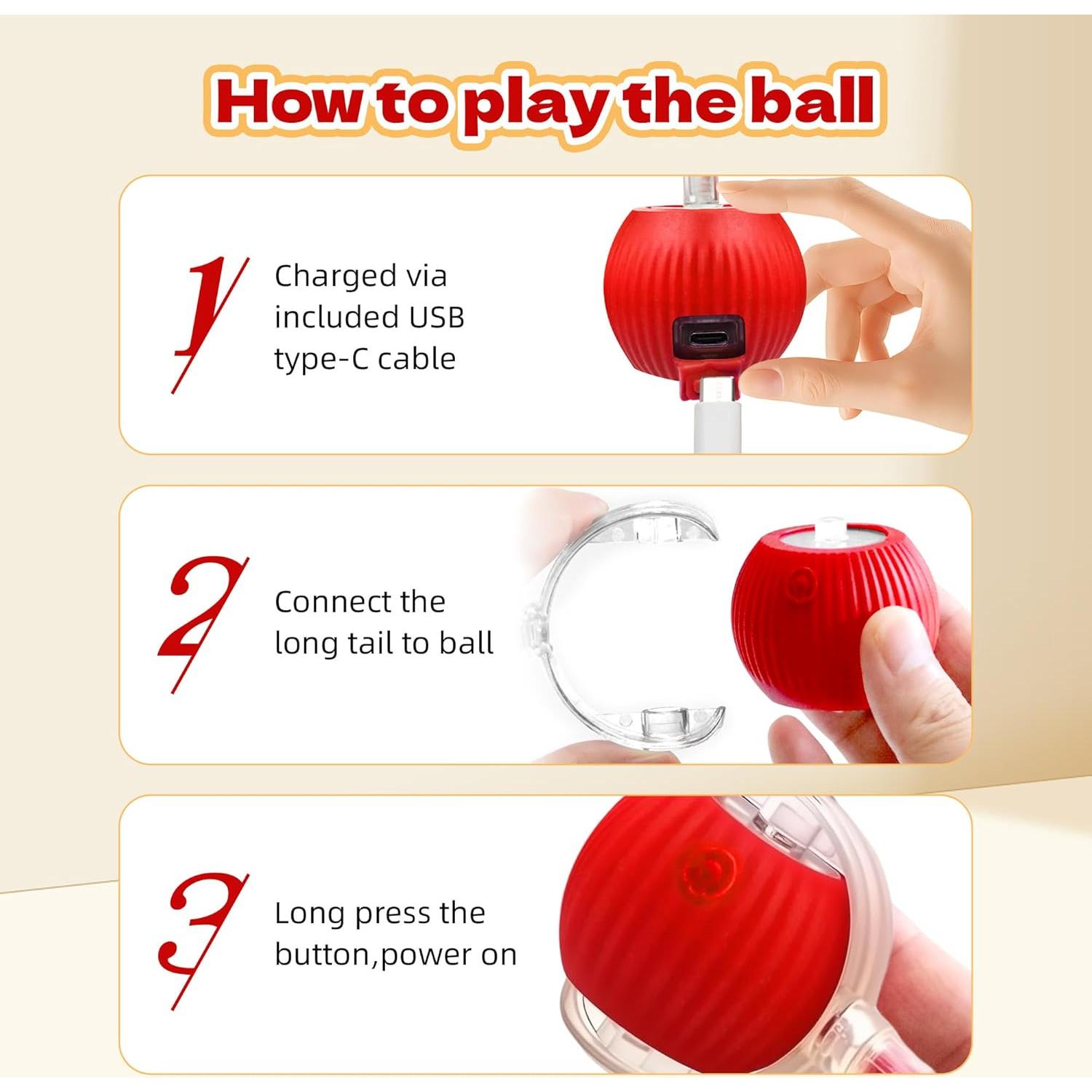 How to play the ball

1 Charged via included USB type-C cable

2 Connect the long tail to ball

3 Long press the button,power on