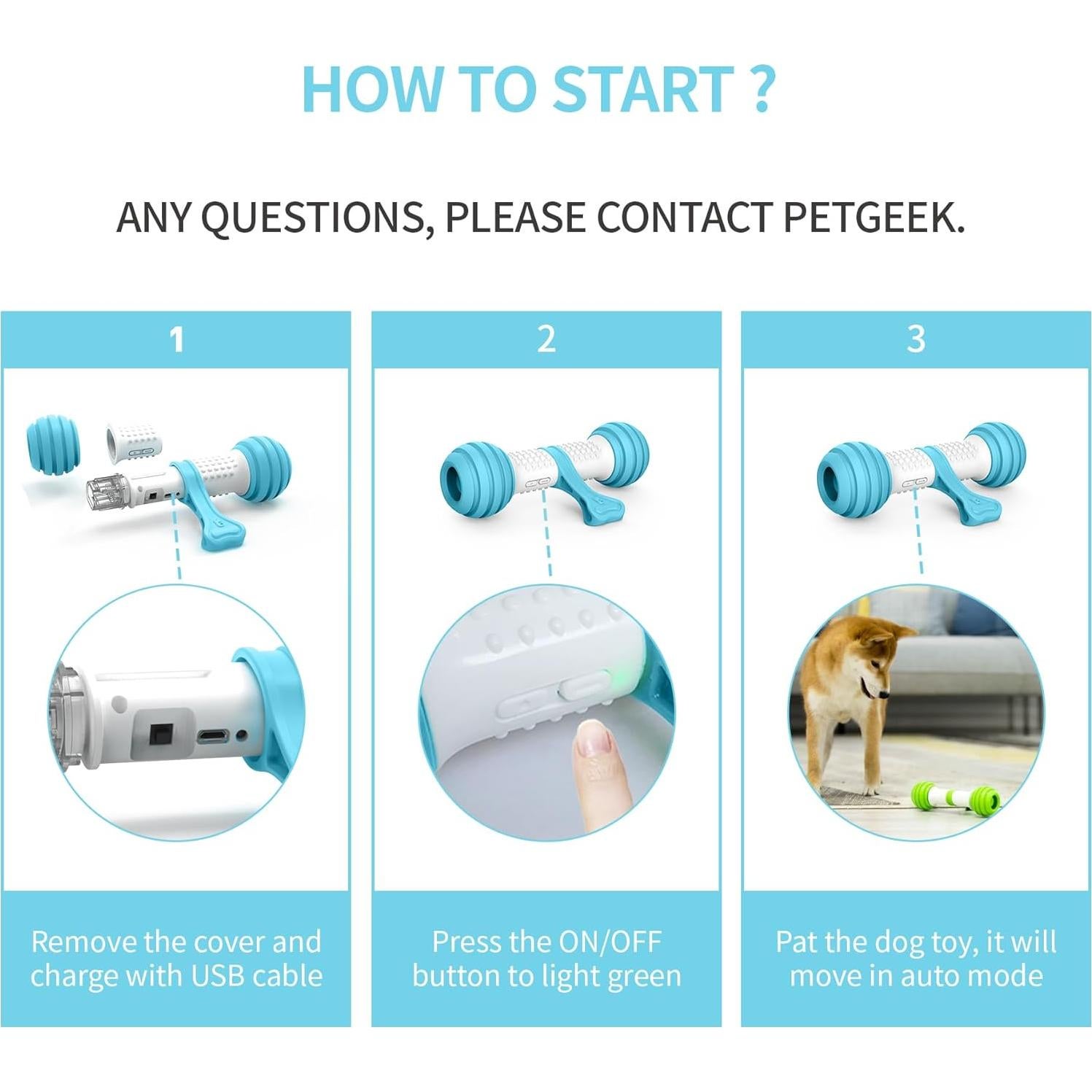 HOW TO START ?

ANY QUESTIONS, PLEASE CONTACT PETGEEK.

1

Remove the cover and charge with USB cable

2

Press the ON/OFF button to light green

3

Pat the dog toy, it will move in auto mode