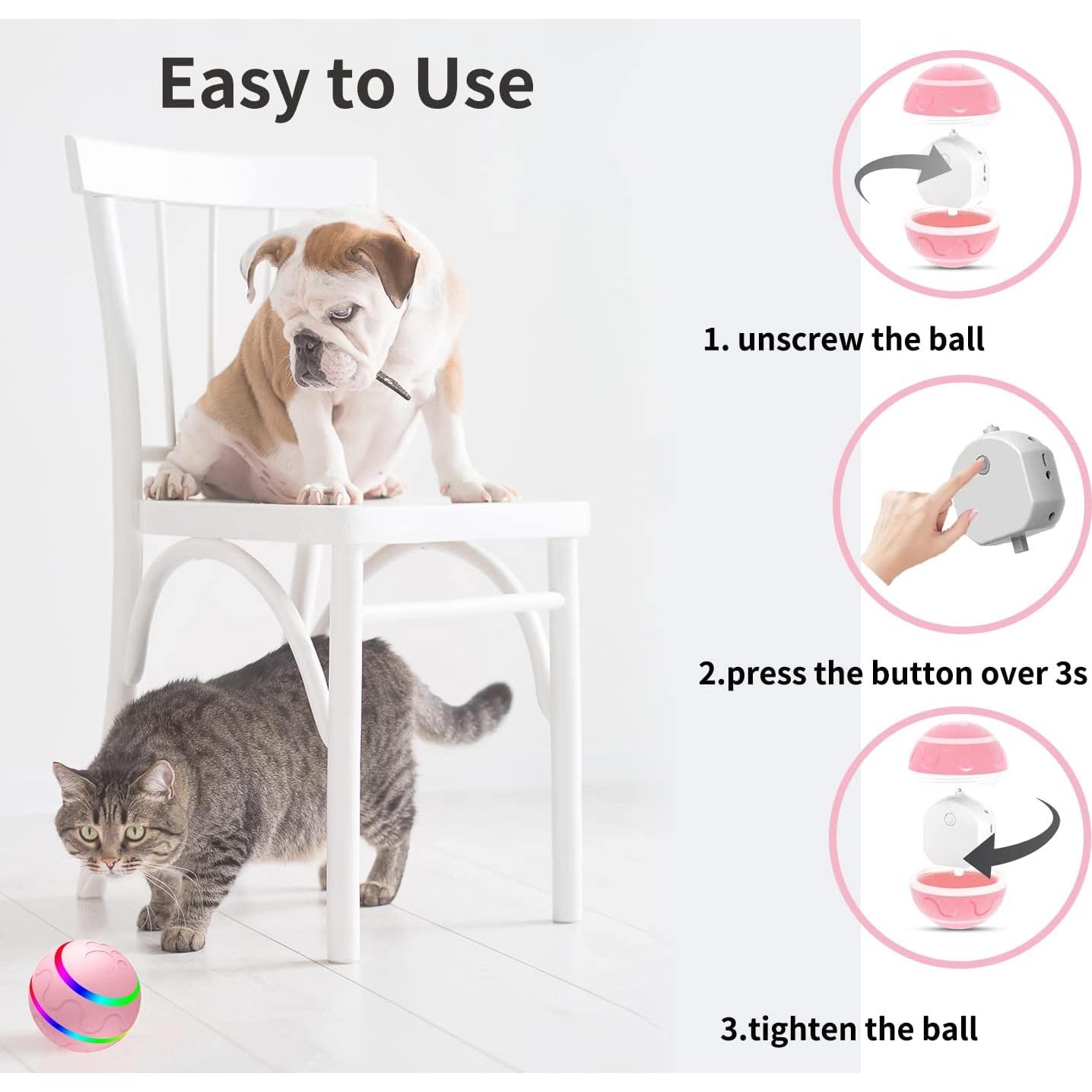 Easy to Use

1. unscrew the ball

2.press the button over 3s

3.tighten the ball