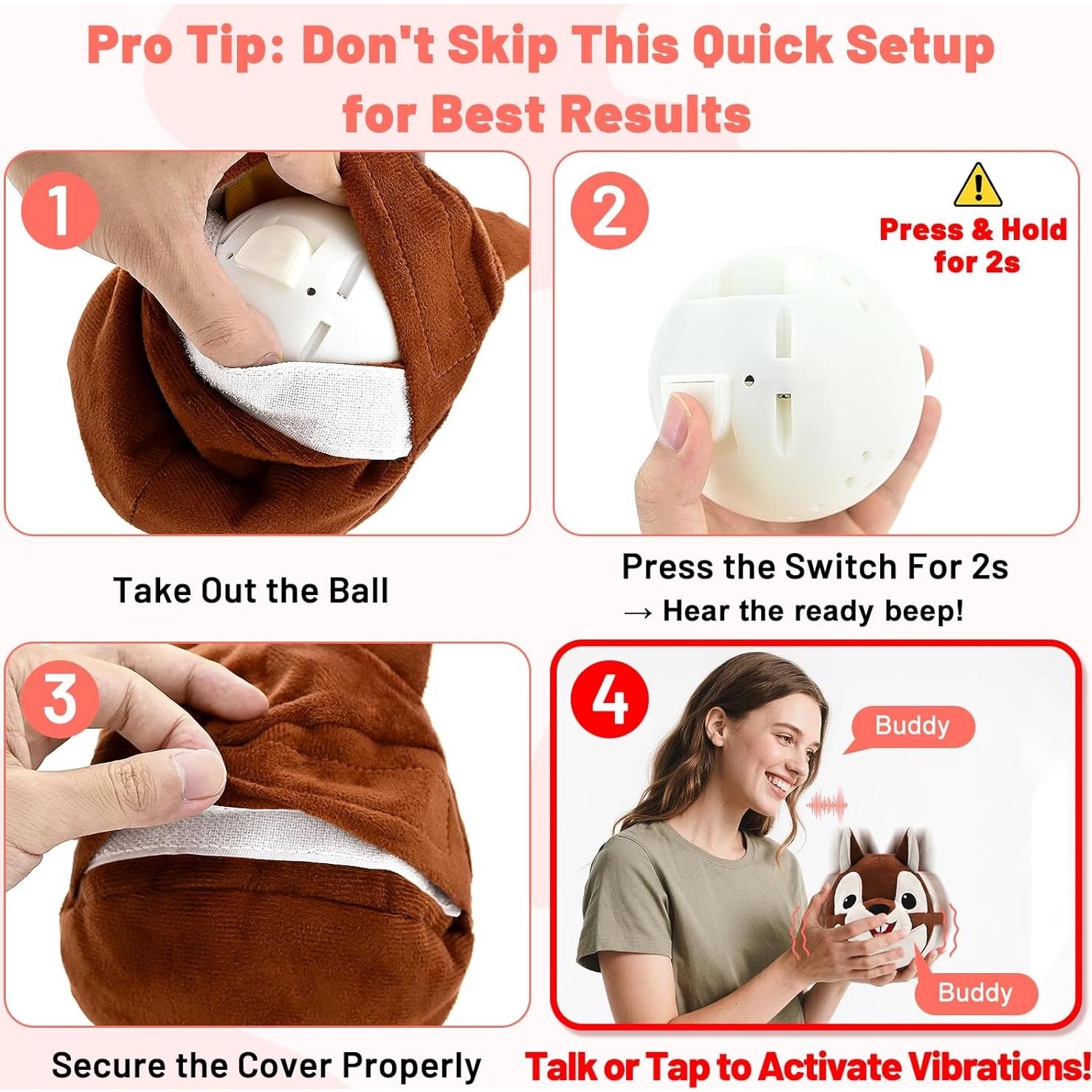 Pro Tip: Don't Skip This Quick Setup for Best Results

1

Take Out the Ball

2

Press & Hold for 2s

Press the Switch For 2s
→ Hear the ready beep!

3

Secure the Cover Properly

4

Buddy

Buddy

Talk or Tap to Activate Vibrations!