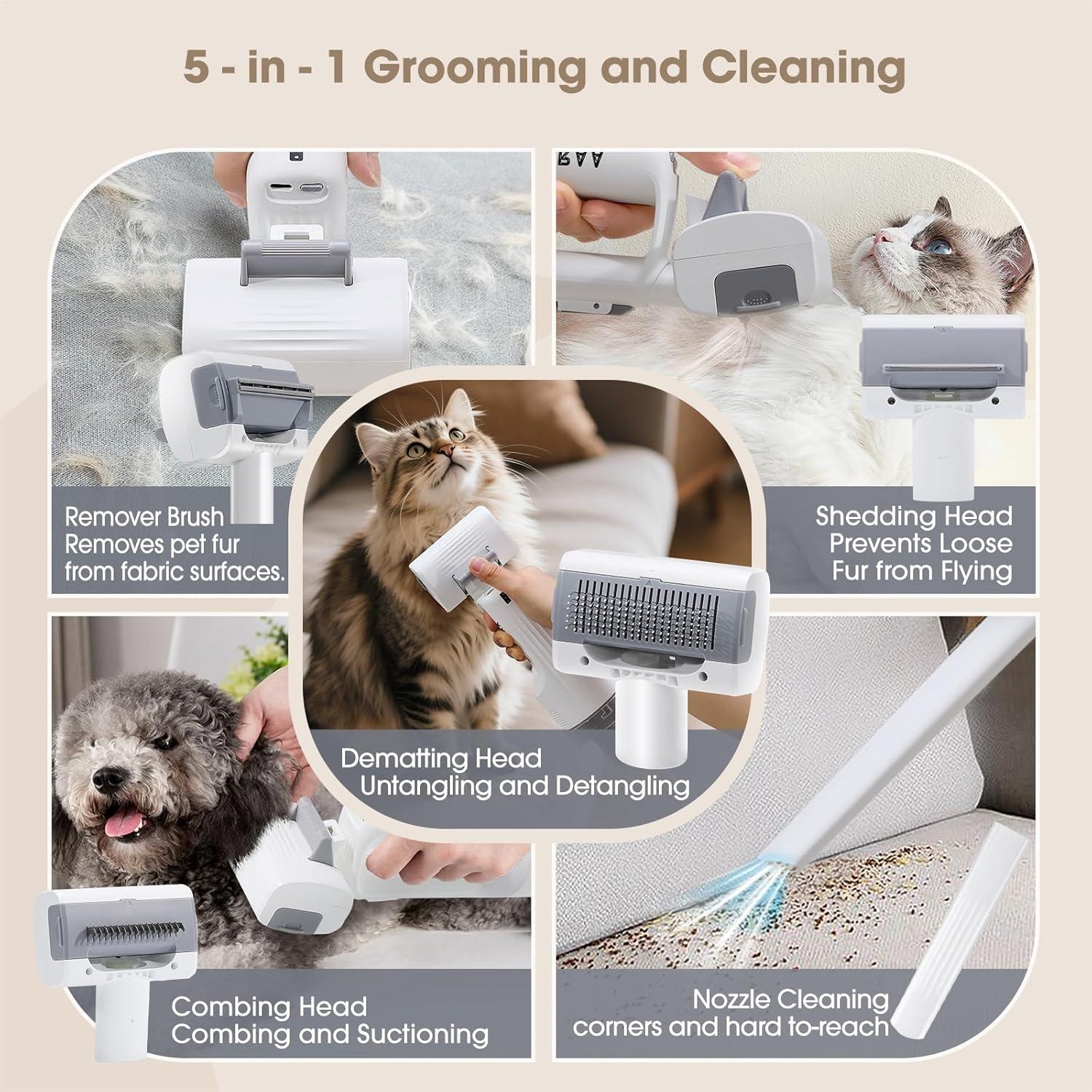 5 - in - 1 Grooming and Cleaning

Remover Brush
Removes pet fur from fabric surfaces.

Shedding Head
Prevents Loose Fur from Flying

Dematting Head
Untangling and Detangling

Combing Head
Combing and Suctioning

Nozzle Cleaning
corners and hard to-reach