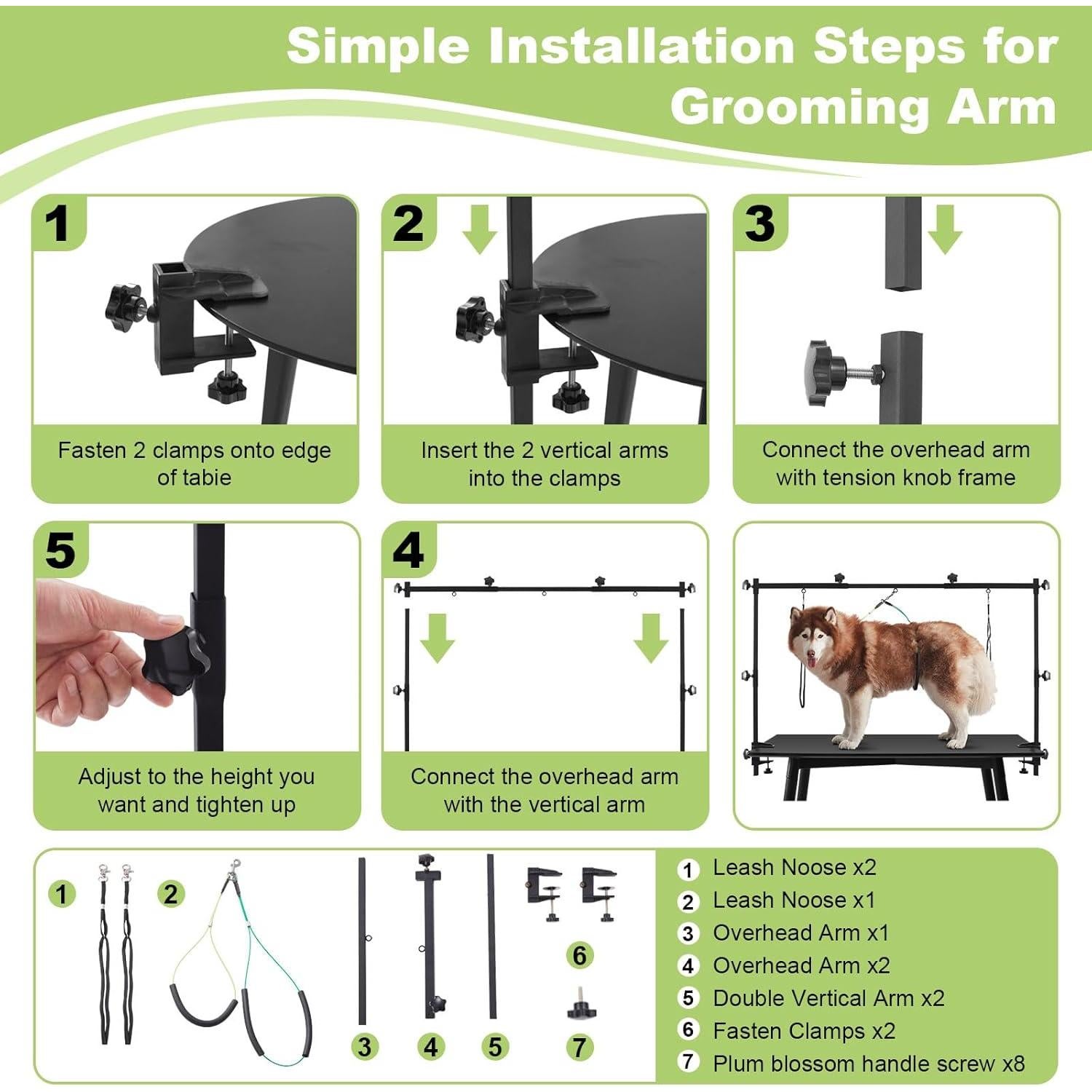 Simple Installation Steps for Grooming Arm

1

Fasten 2 clamps onto edge of tabie

2

Insert the 2 vertical arms into the clamps

3

Connect the overhead arm with tension knob frame

5

Adjust to the height you want and tighten up

4

Connect the overhead arm with the vertical arm

1 2 3 4 5 6 7

1 Leash Noose x2
2 Leash Noose x1
3 Overhead Arm x1
4 Overhead Arm x2
5 Double Vertical Arm x2
6 Fasten Clamps x2
7 Plum blossom handle screw x8