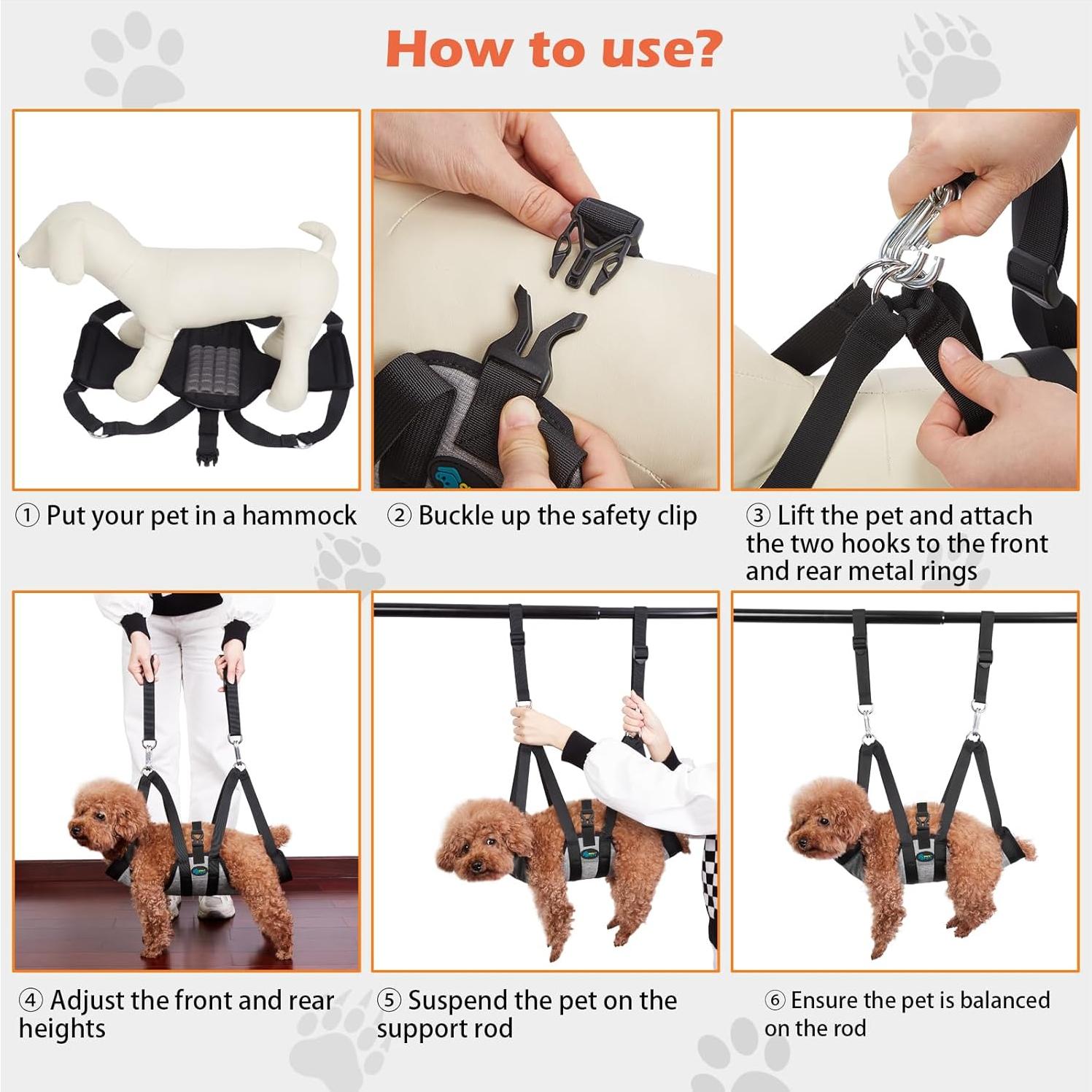 How to use?

① Put your pet in a hammock

② Buckle up the safety clip

③ Lift the pet and attach the two hooks to the front and rear metal rings

④ Adjust the front and rear heights

⑤ Suspend the pet on the support rod

⑥ Ensure the pet is balanced on the rod