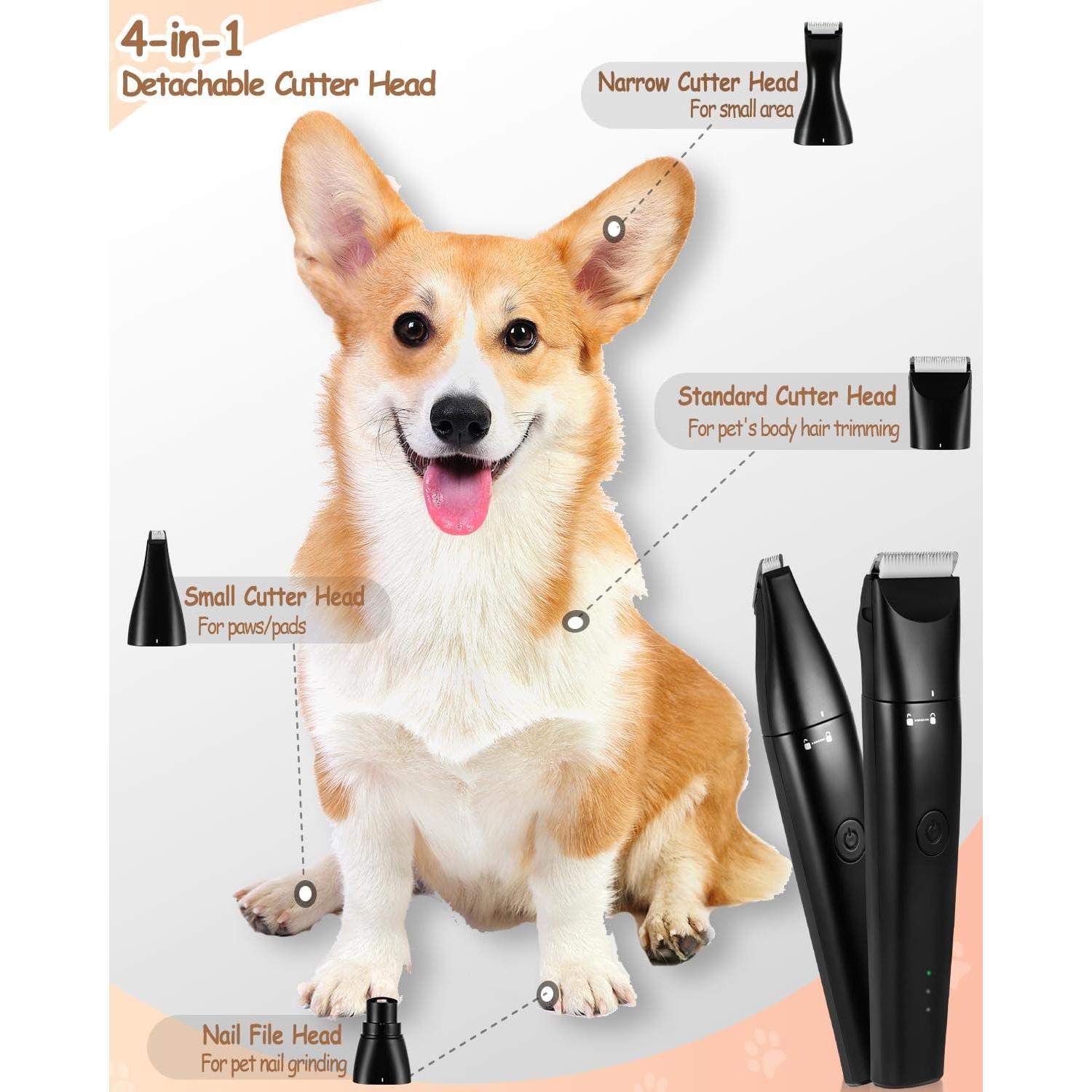 4-in-1
Detachable Cutter Head

Narrow Cutter Head
For small area

Standard Cutter Head
For pet's body hair trimming

Small Cutter Head
For paws/pads

Nail File Head
For pet nail grinding