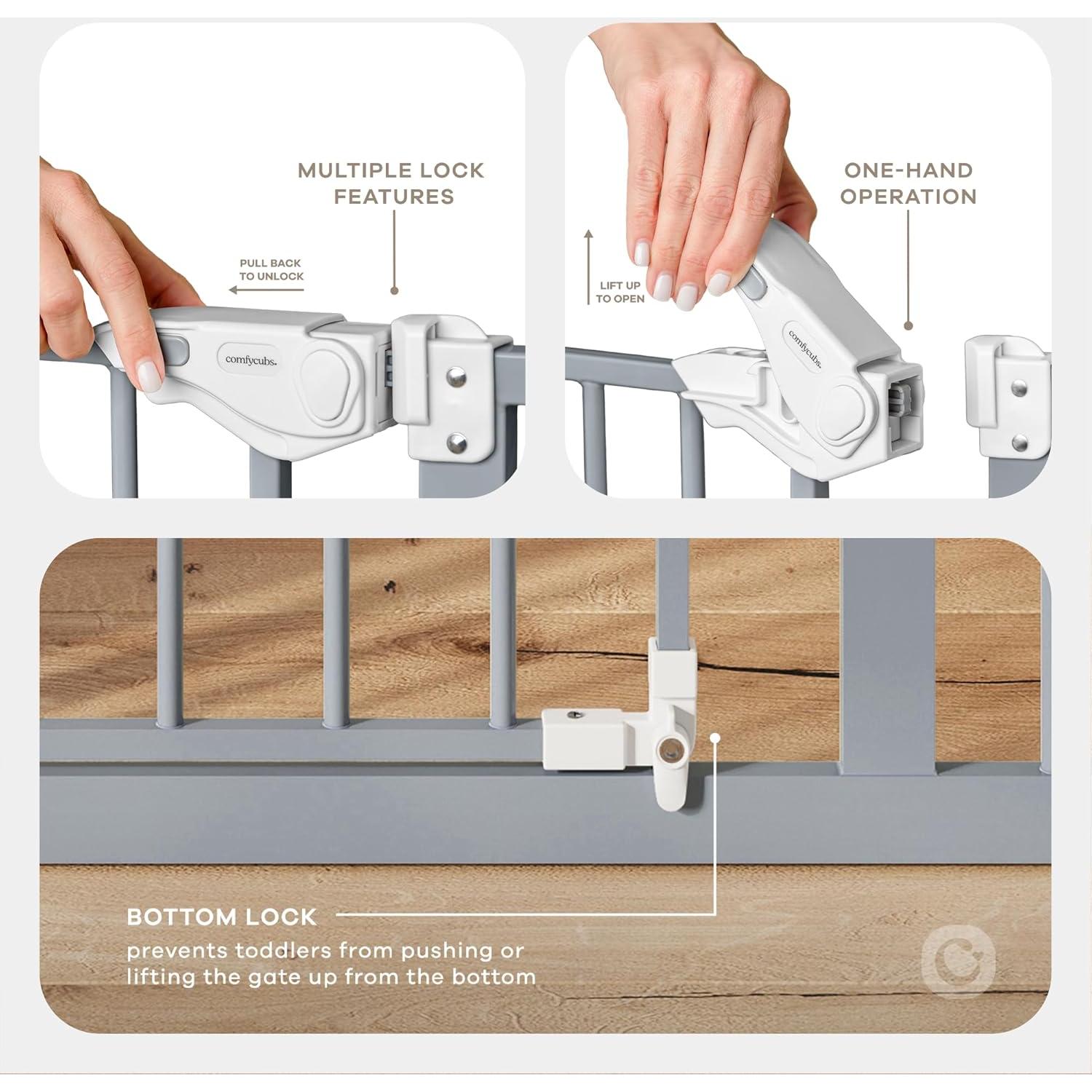 MULTIPLE LOCK FEATURES

PULL BACK TO UNLOCK

comfycubs.

ONE-HAND OPERATION

LIFT UP TO OPEN

comfycubs.

BOTTOM LOCK
prevents toddlers from pushing or lifting the gate up from the bottom