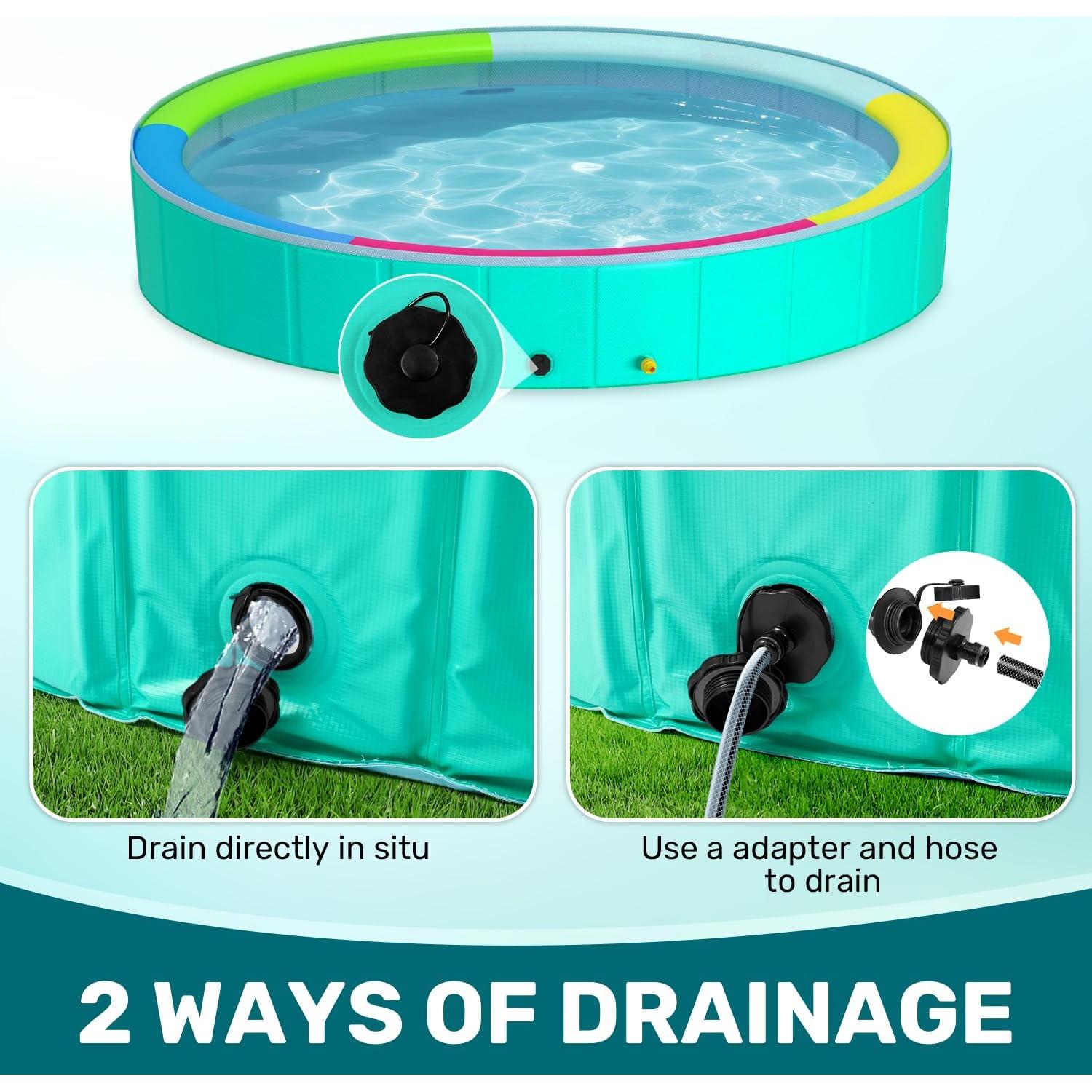 Drain directly in situ

Use a adapter and hose to drain

2 WAYS OF DRAINAGE