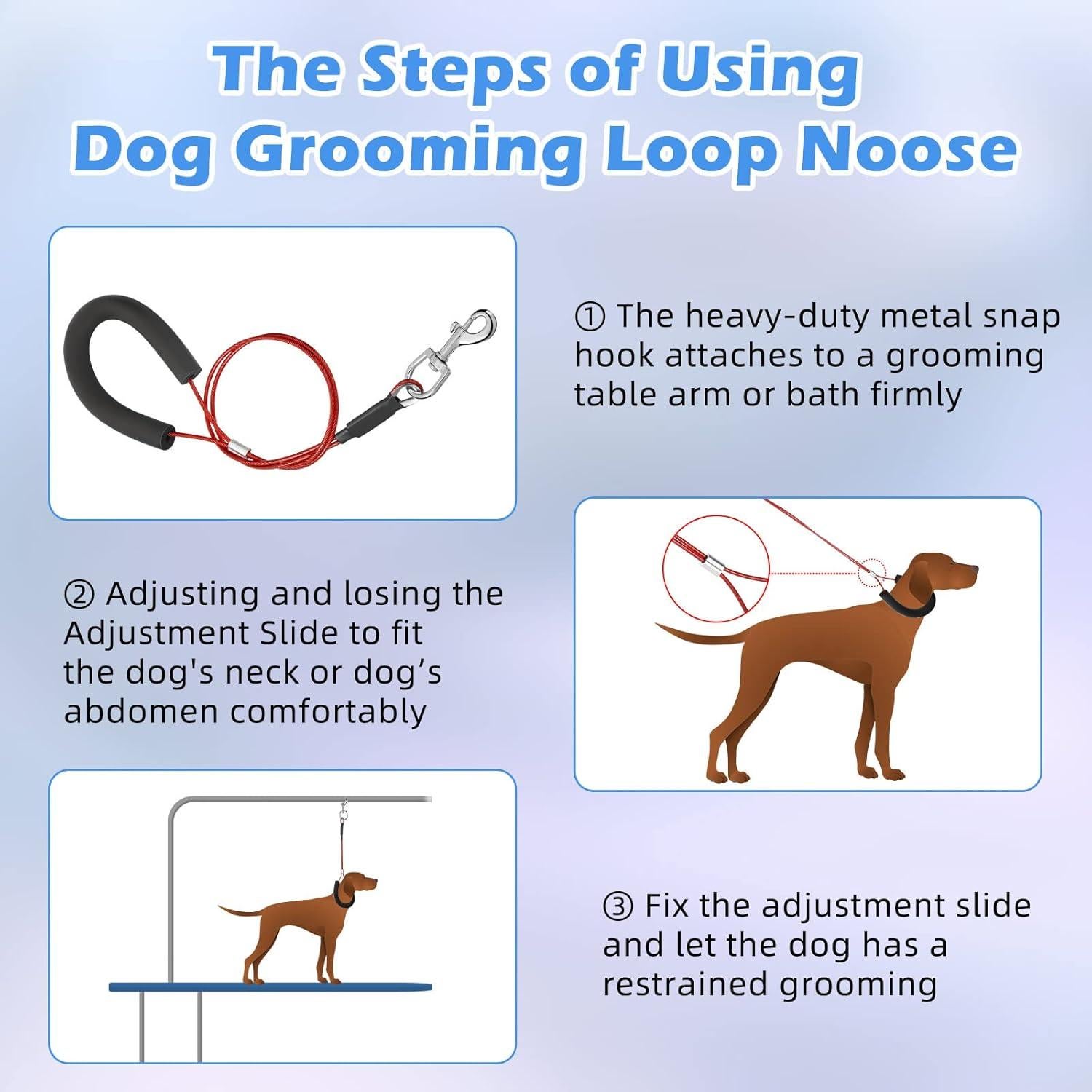 The Steps of Using Dog Grooming Loop Noose

① The heavy-duty metal snap hook attaches to a grooming table arm or bath firmly

② Adjusting and losing the Adjustment Slide to fit the dog's neck or dog’s abdomen comfortably

③ Fix the adjustment slide and let the dog has a restrained grooming