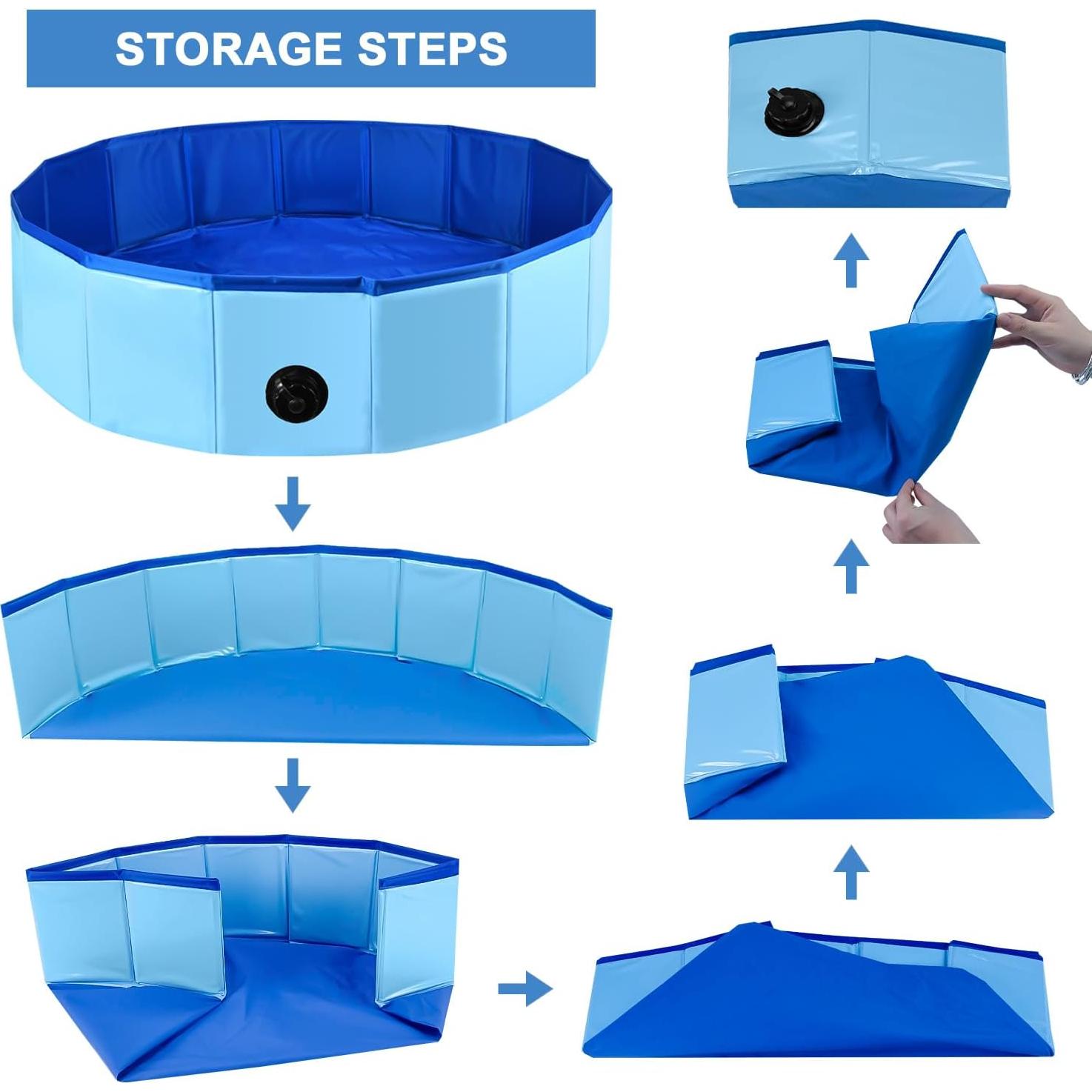 STORAGE STEPS