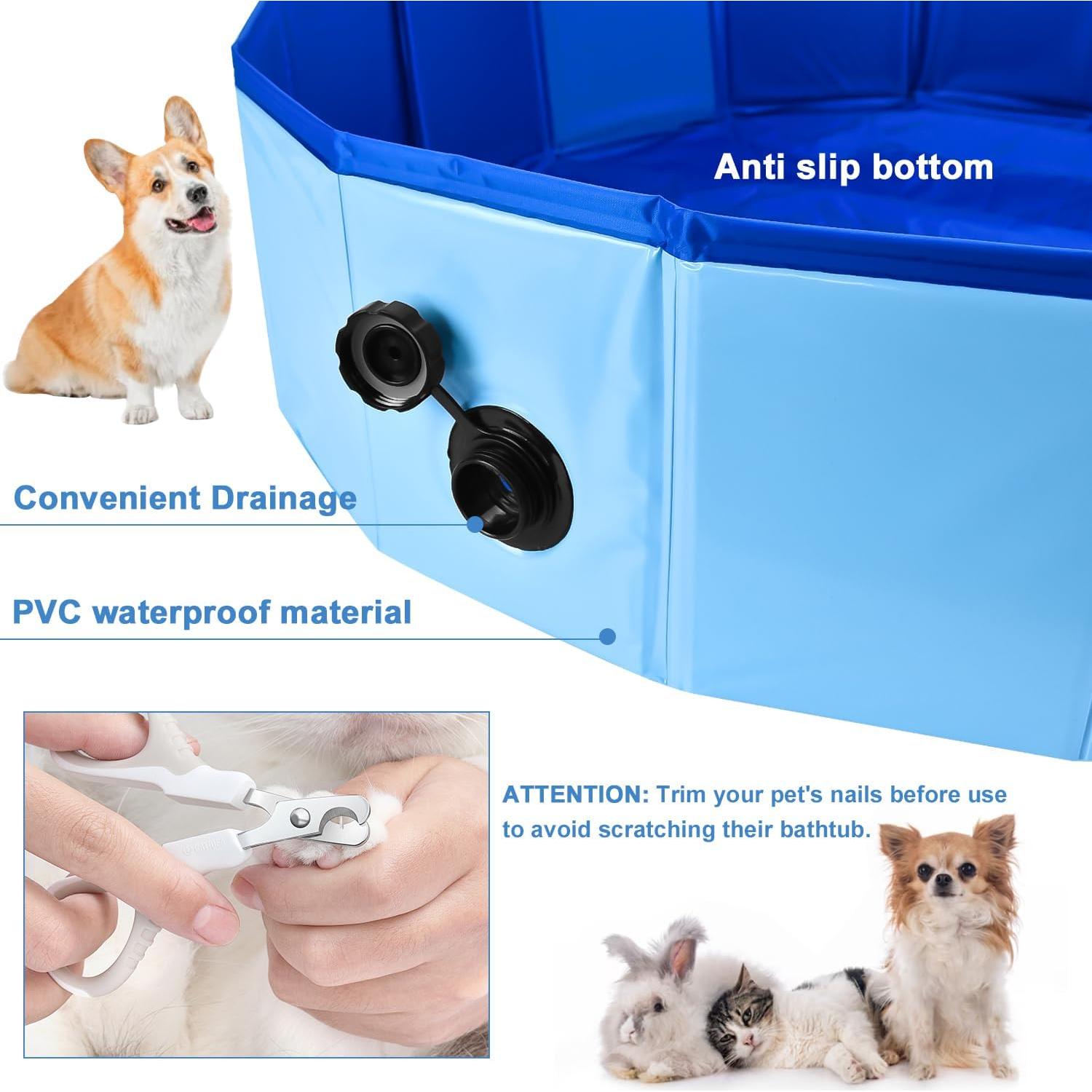 Anti slip bottom

Convenient Drainage

PVC waterproof material

ATTENTION: Trim your pet's nails before use to avoid scratching their bathtub.