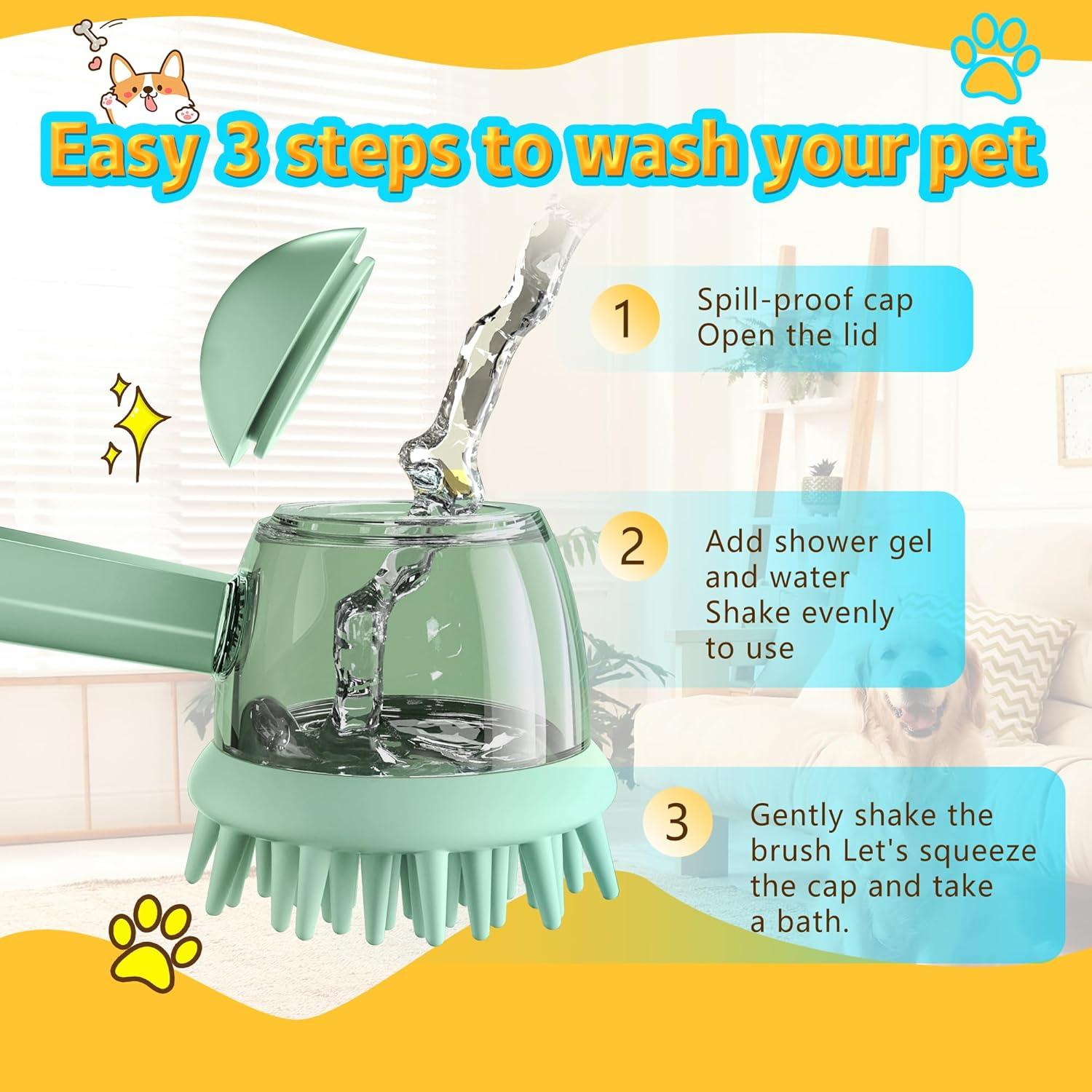 Easy 3 steps to wash your pet

1 Spill-proof cap Open the lid

2 Add shower gel and water Shake evenly to use

3 Gently shake the brush Let's squeeze the cap and take a bath.