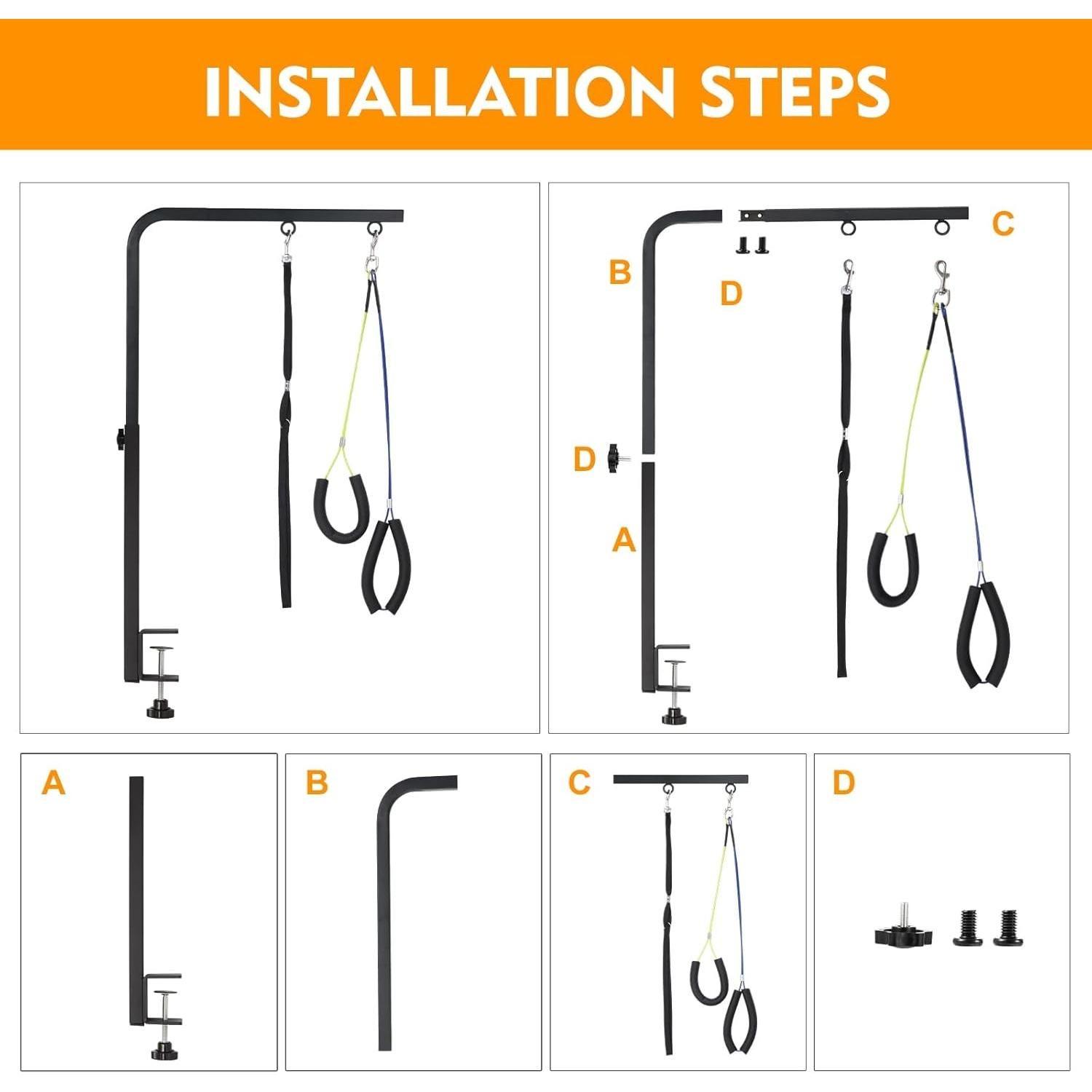 INSTALLATION STEPS

C
B
D
D
A

A

B

C

D