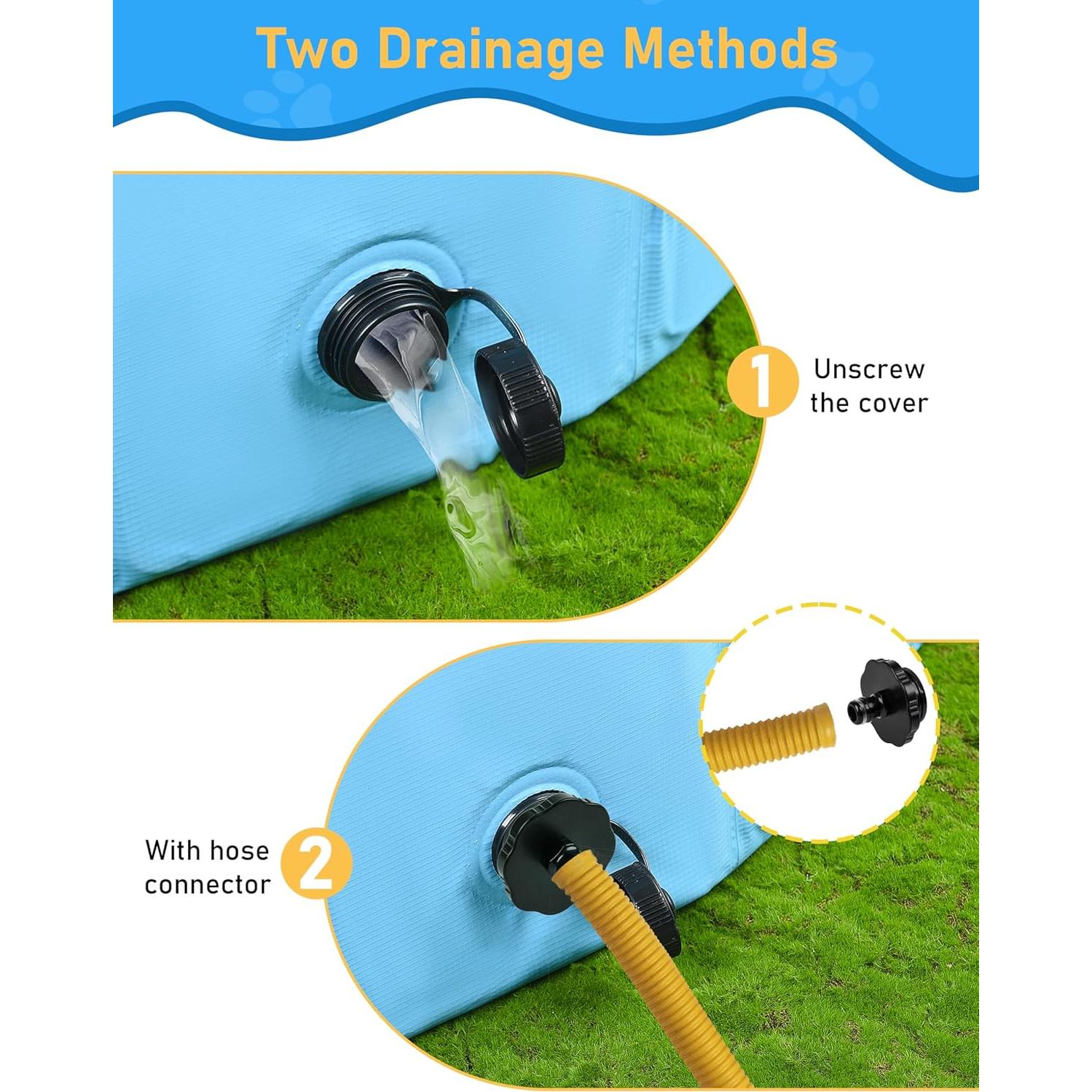 Two Drainage Methods

1 Unscrew the cover

With hose connector 2