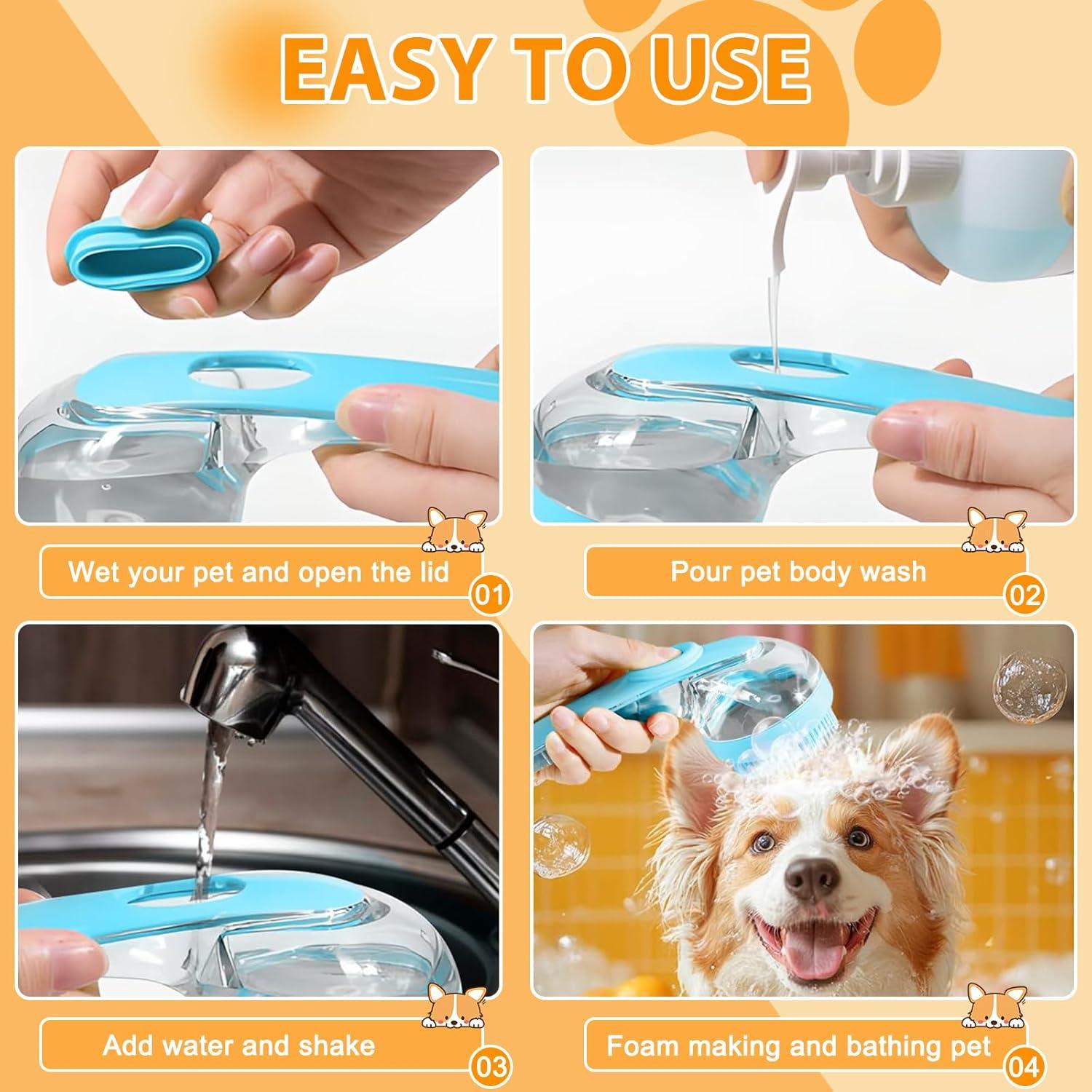 EASY TO USE

Wet your pet and open the lid
01

Pour pet body wash
02

Add water and shake
03

Foam making and bathing pet
04