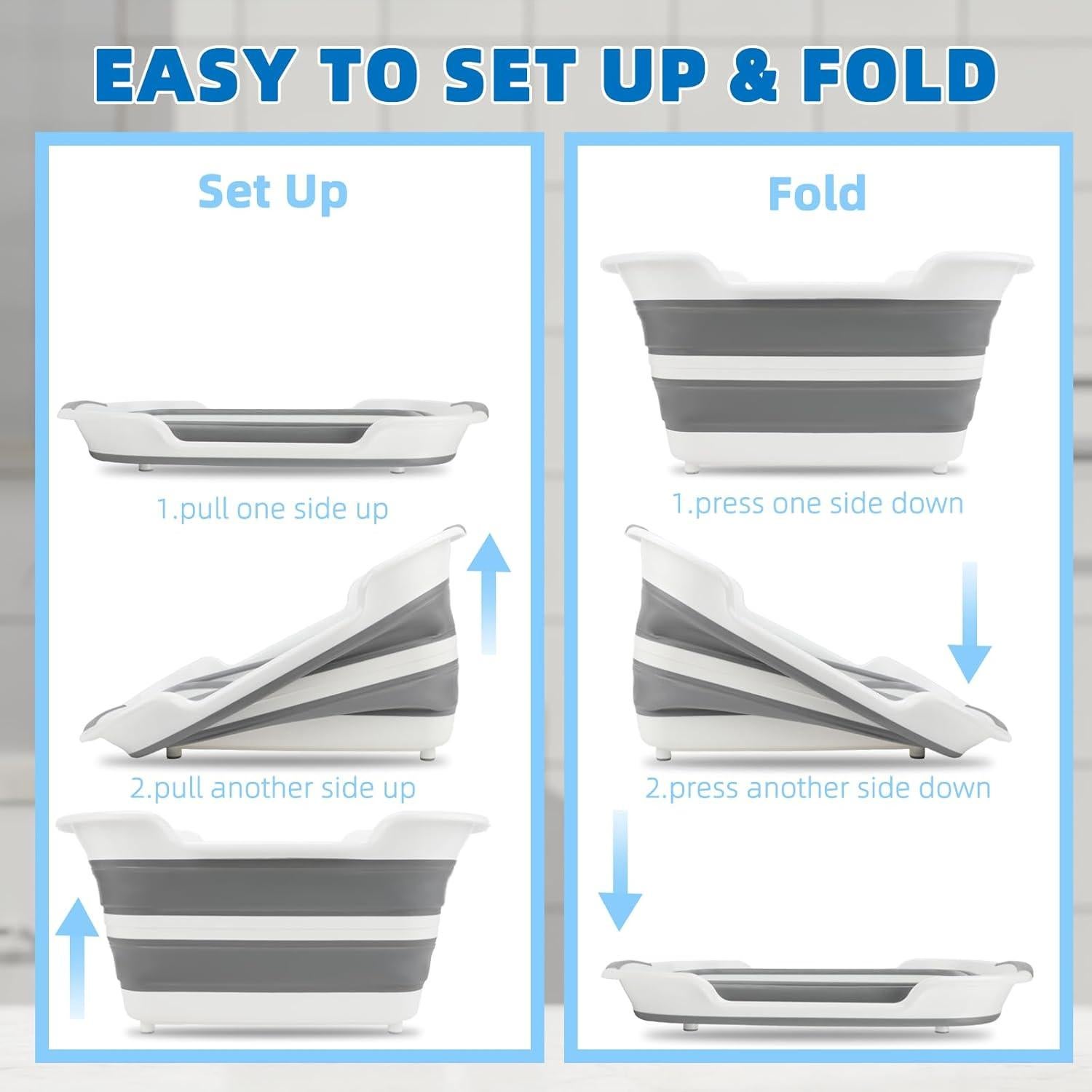 EASY TO SET UP & FOLD

Set Up

1.pull one side up

2.pull another side up

Fold

1.press one side down

2.press another side down