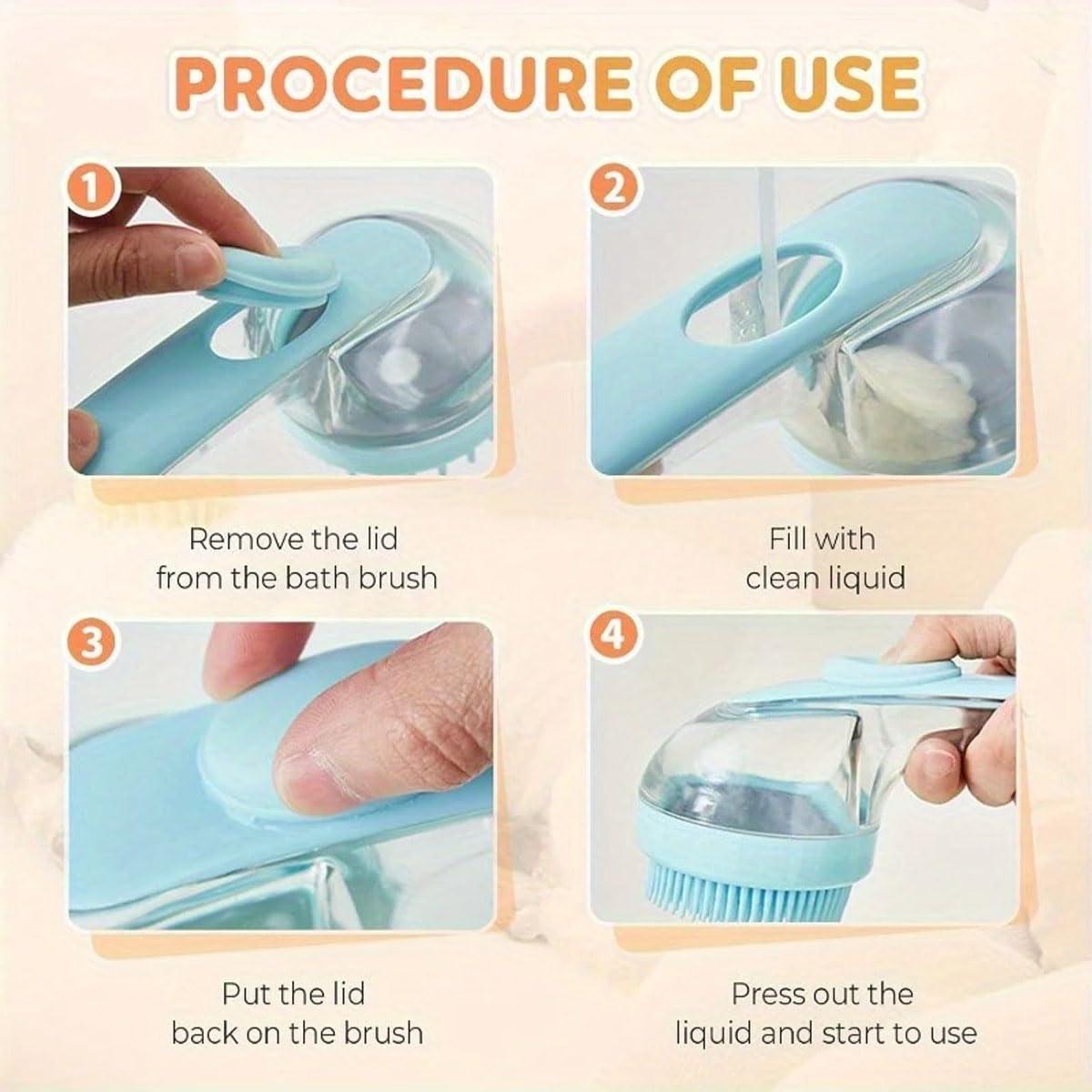 PROCEDURE OF USE

1

Remove the lid from the bath brush

2

Fill with clean liquid

3

Put the lid back on the brush

4

Press out the liquid and start to use