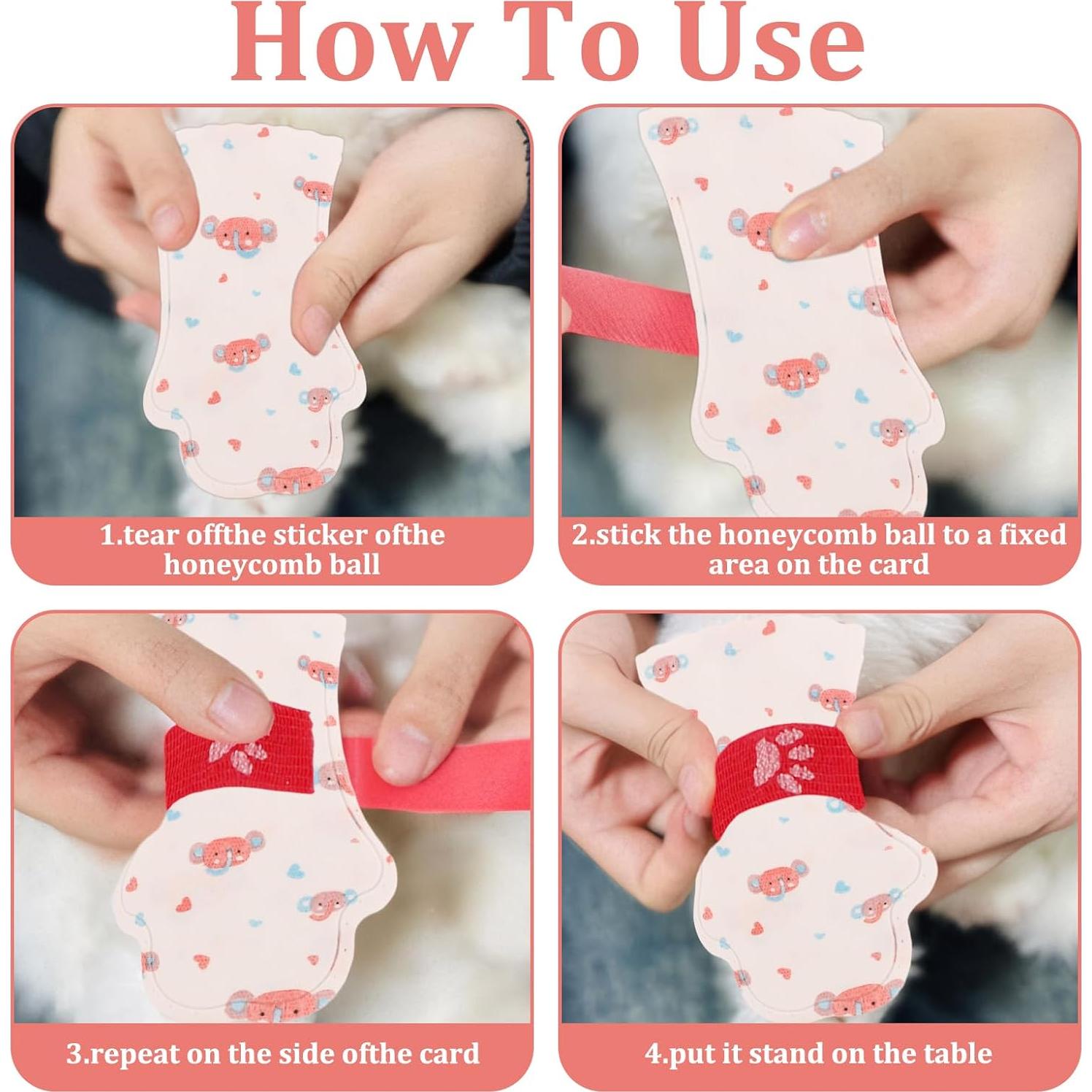 How To Use

1.tear offthe sticker ofthe honeycomb ball

2.stick the honeycomb ball to a fixed area on the card

3.repeat on the side ofthe card

4.put it stand on the table