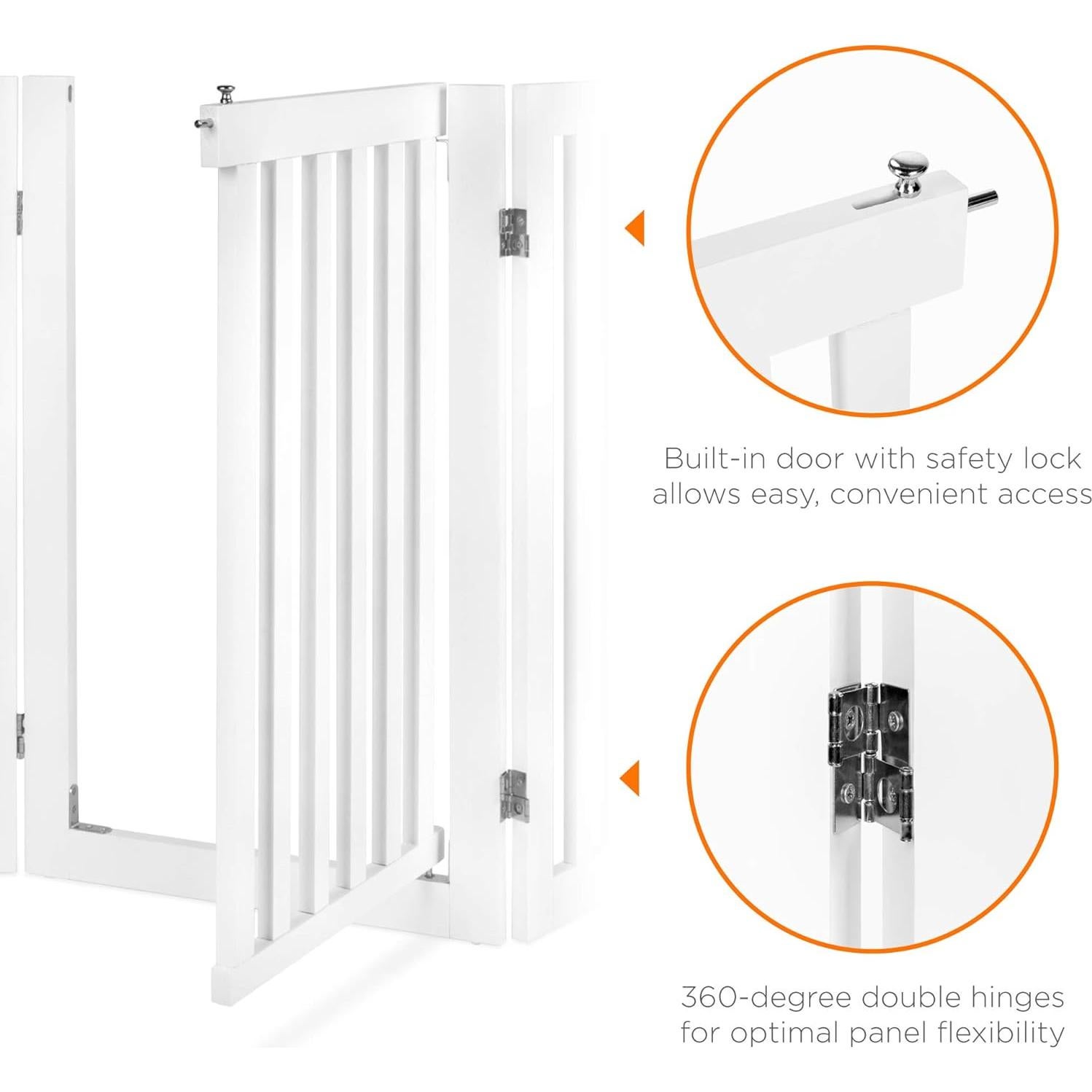 Built-in door with safety lock allows easy, convenient access

360-degree double hinges for optimal panel flexibility