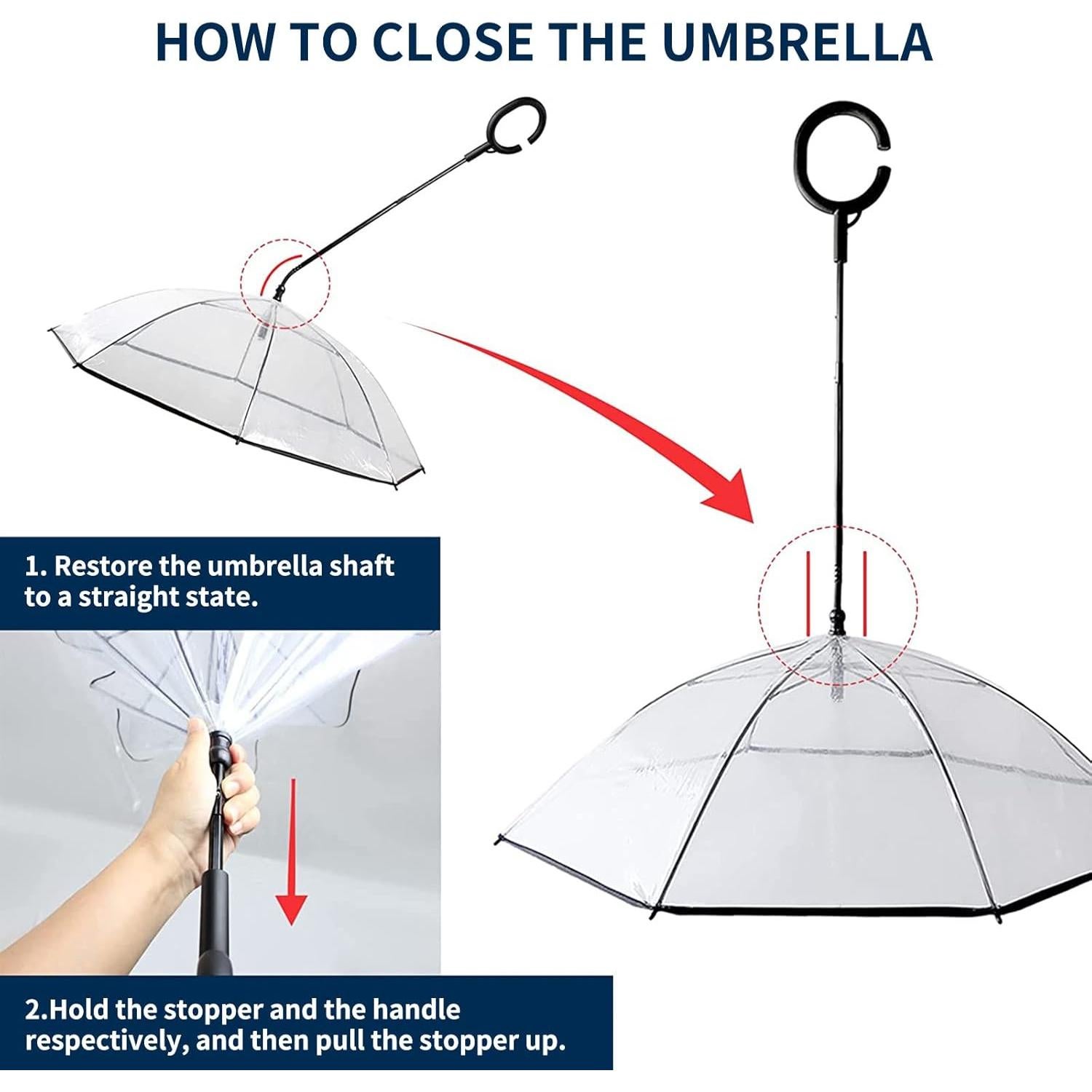 HOW TO CLOSE THE UMBRELLA

1. Restore the umbrella shaft to a straight state.

2.Hold the stopper and the handle respectively, and then pull the stopper up.