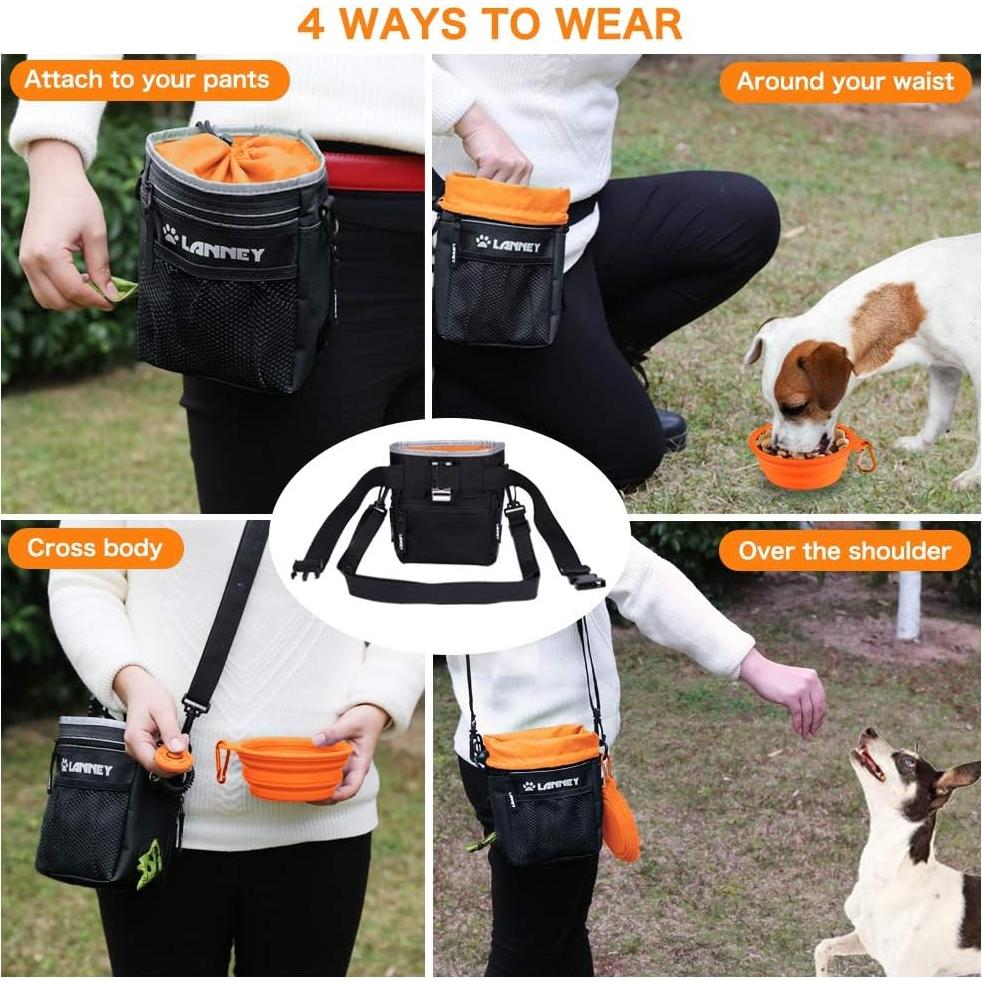 4 WAYS TO WEAR

Attach to your pants

LANNEY

Around your waist

LANNEY

Cross body

LANNEY

Over the shoulder

LANNEY