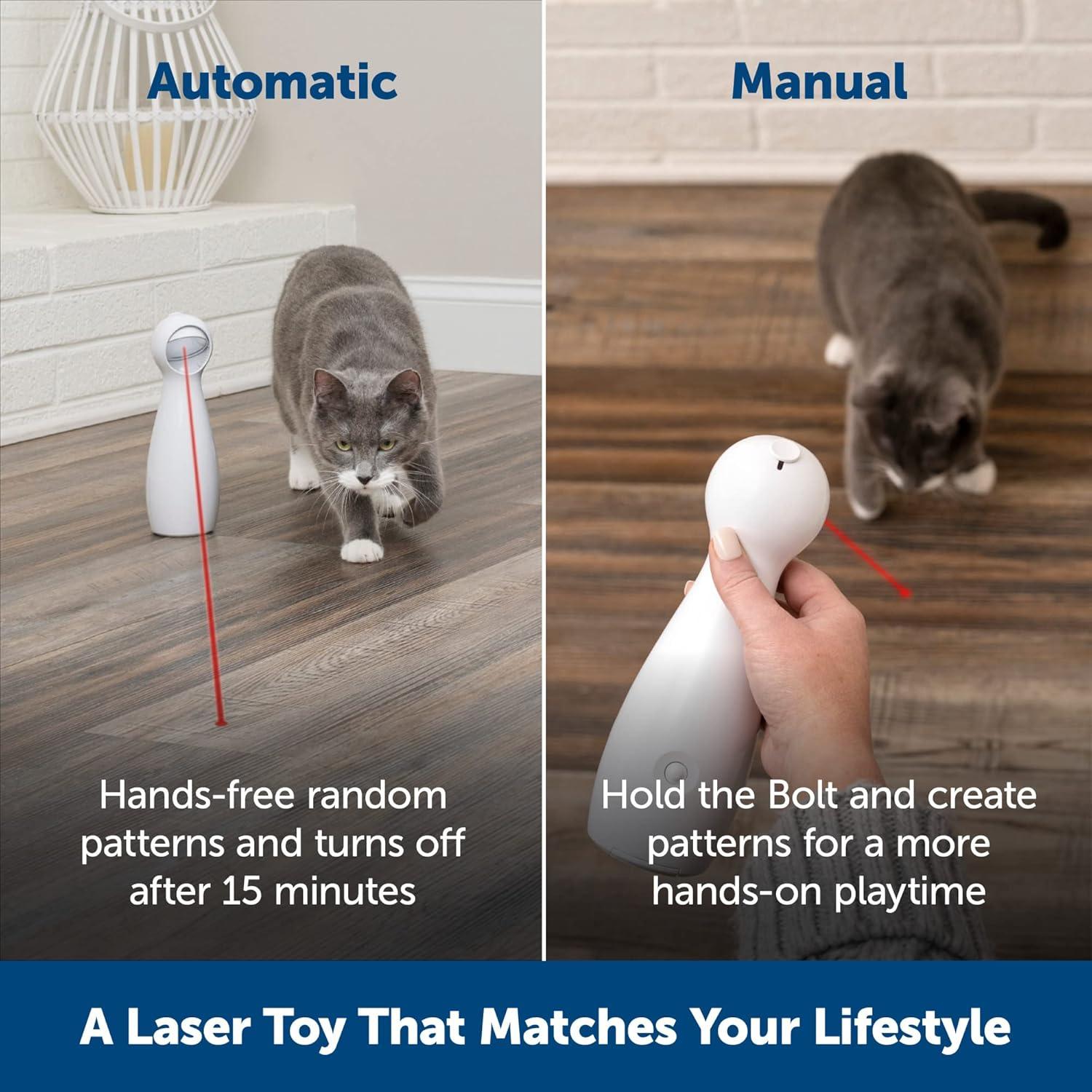 Automatic

Hands-free random patterns and turns off after 15 minutes

Manual

Hold the Bolt and create patterns for a more hands-on playtime

A Laser Toy That Matches Your Lifestyle