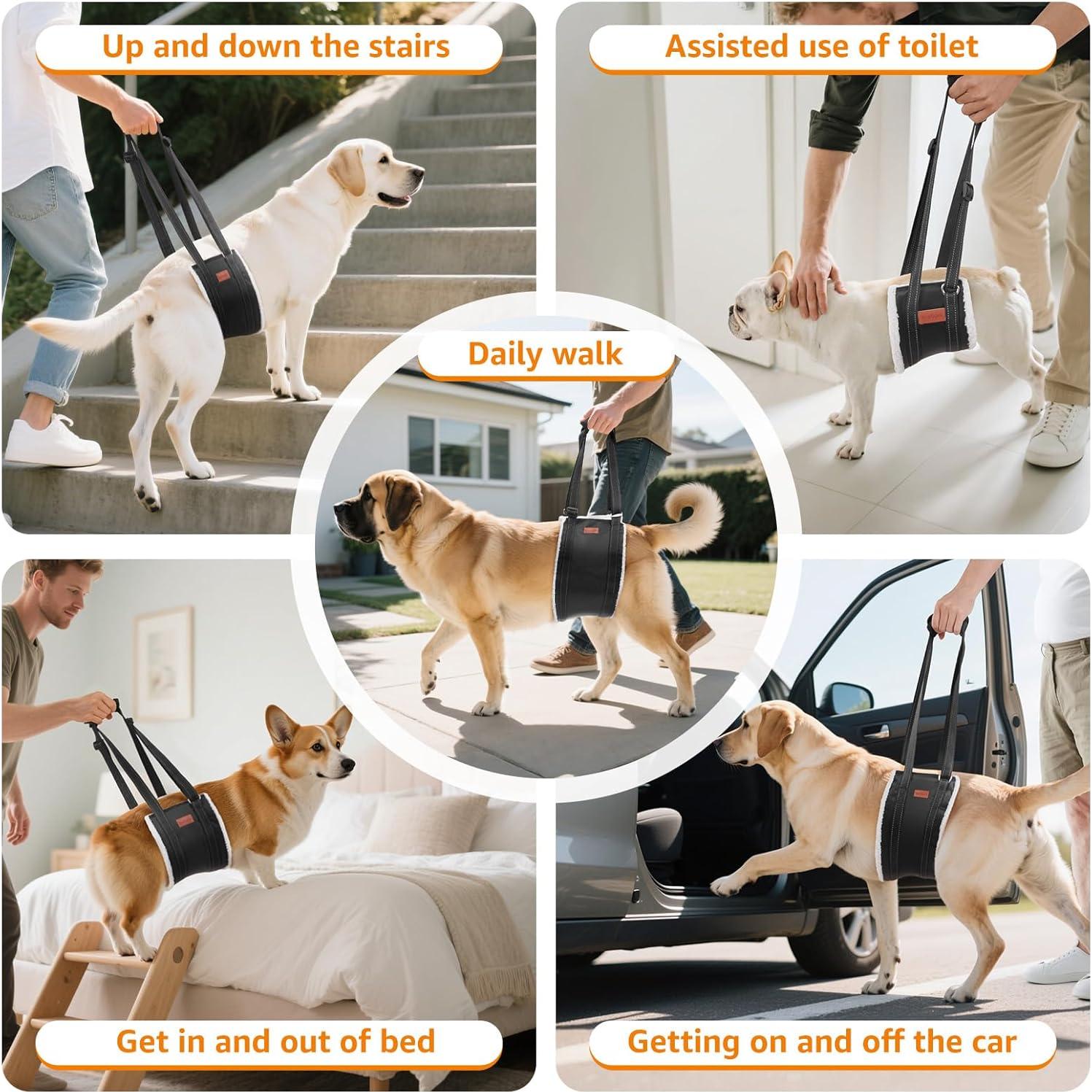 Up and down the stairs

Assisted use of toilet

Daily walk

Get in and out of bed

Getting on and off the car