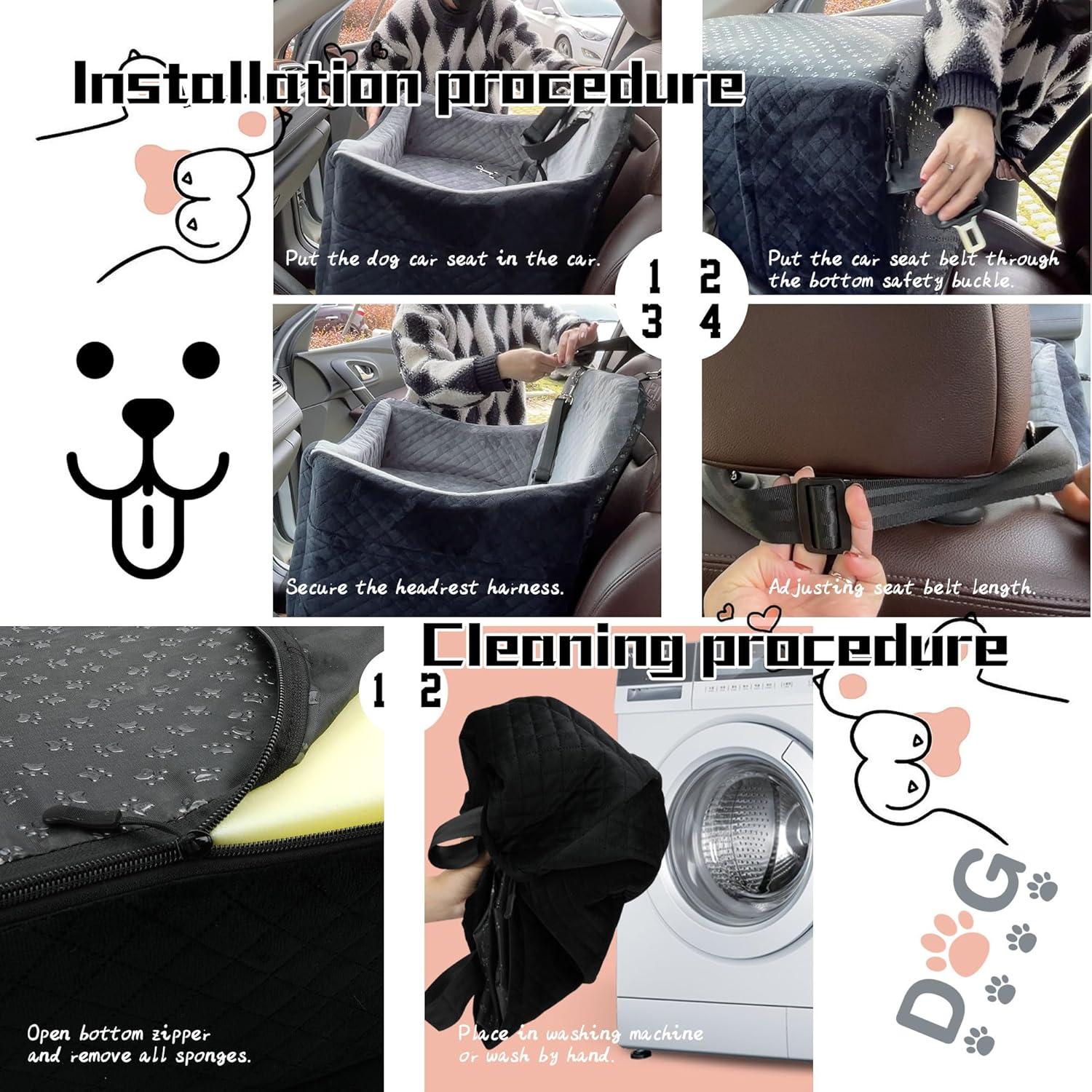 Installation procedure

Put the dog car seat in the car.

1 2
3 4

Put the car seat belt through the bottom safety buckle.

Secure the headrest harness.

Adjusting seat belt length.

Cleaning procedure

1 2

Open bottom zipper and remove all sponges.

Place in washing machine or wash by hand.

DOG