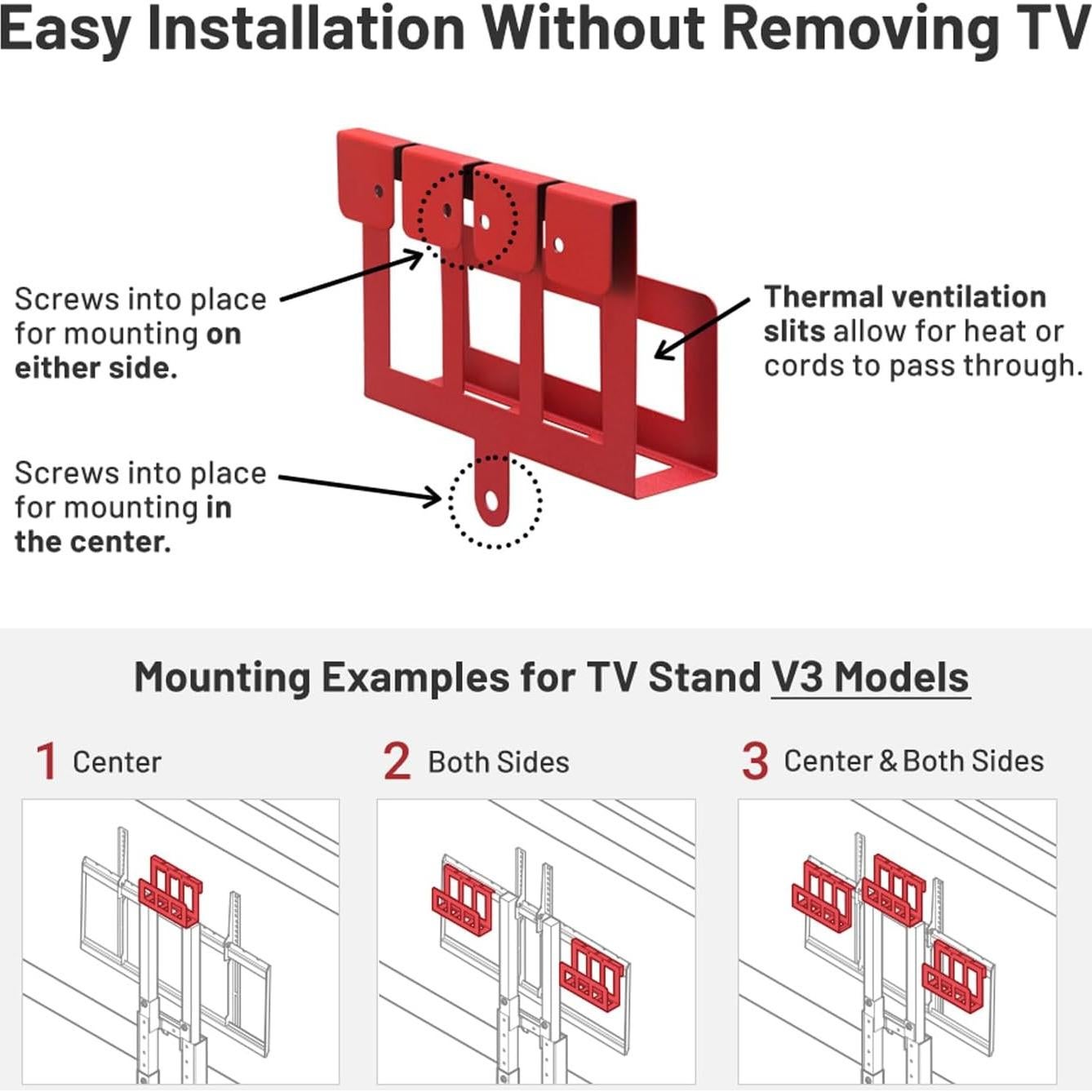 Easy Installation Without Removing TV

Screws into place for mounting on either side.

Thermal ventilation slits allow for heat or cords to pass through.

Screws into place for mounting in the center.

Mounting Examples for TV Stand V3 Models

1 Center

2 Both Sides

3 Center & Both Sides