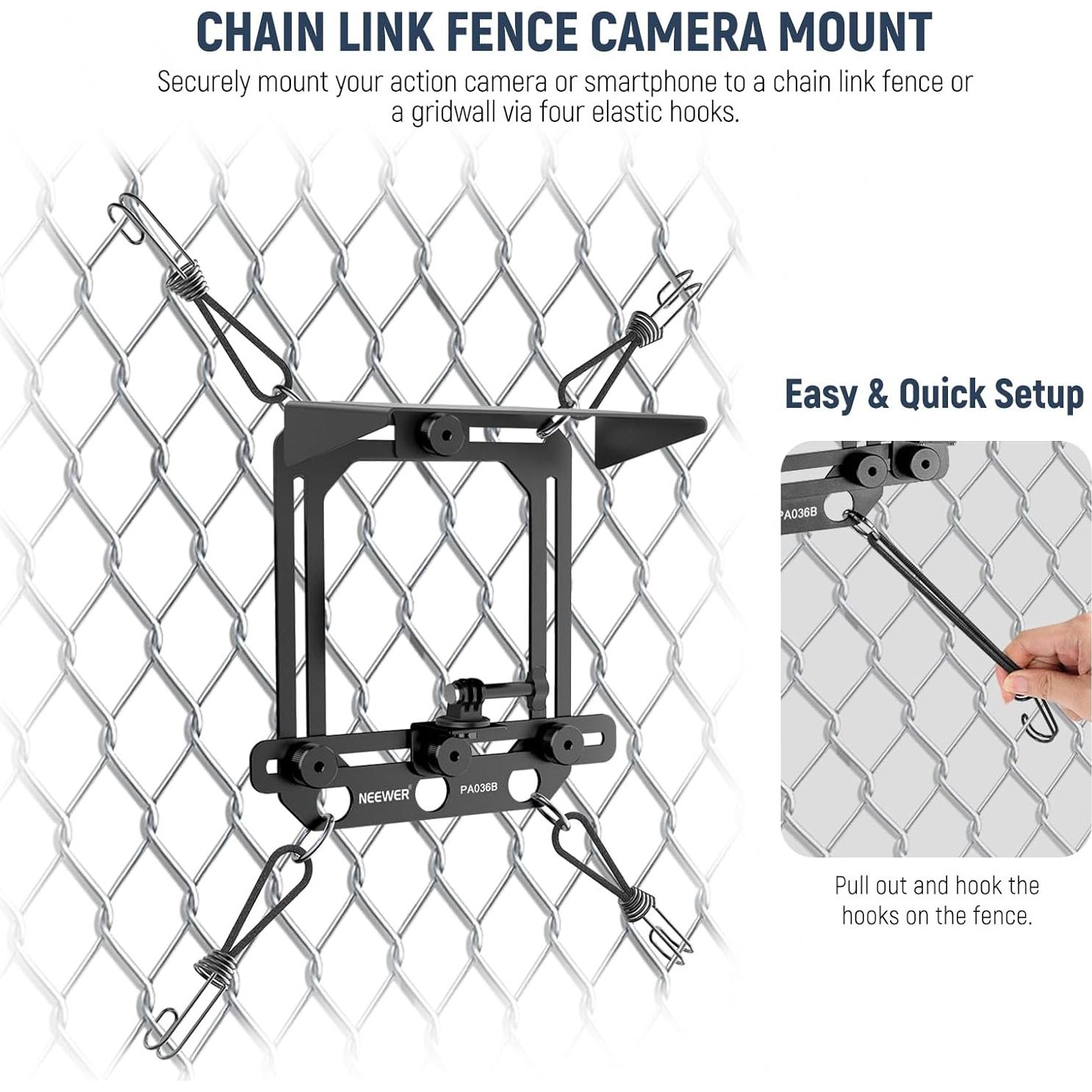 CHAIN LINK FENCE CAMERA MOUNT

Securely mount your action camera or smartphone to a chain link fence or a gridwall via four elastic hooks.

NEEWER® PA036B

Easy & Quick Setup

PA036B

Pull out and hook the hooks on the fence.