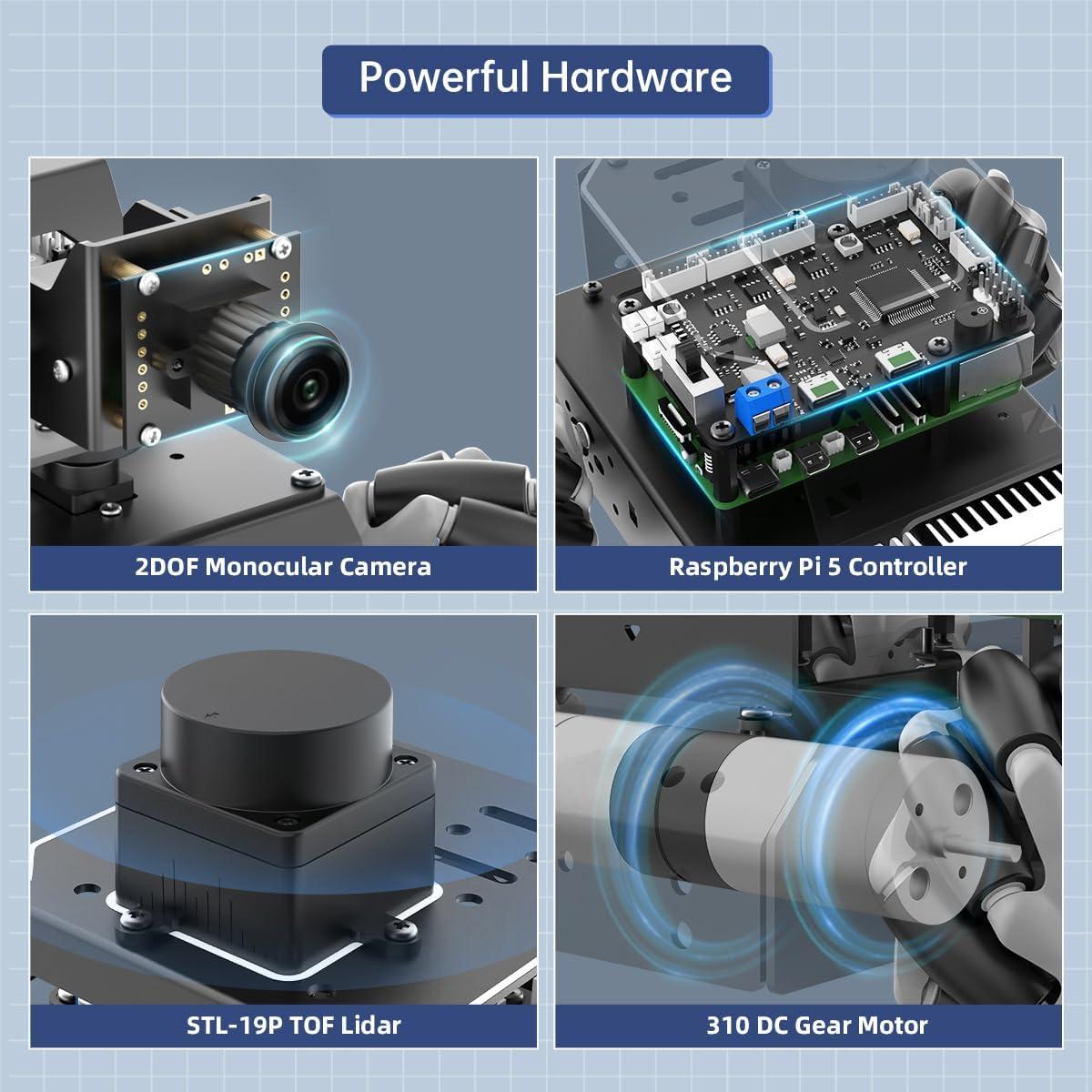 Powerful Hardware

2DOF Monocular Camera

Raspberry Pi 5 Controller

STL-19P TOF Lidar

310 DC Gear Motor