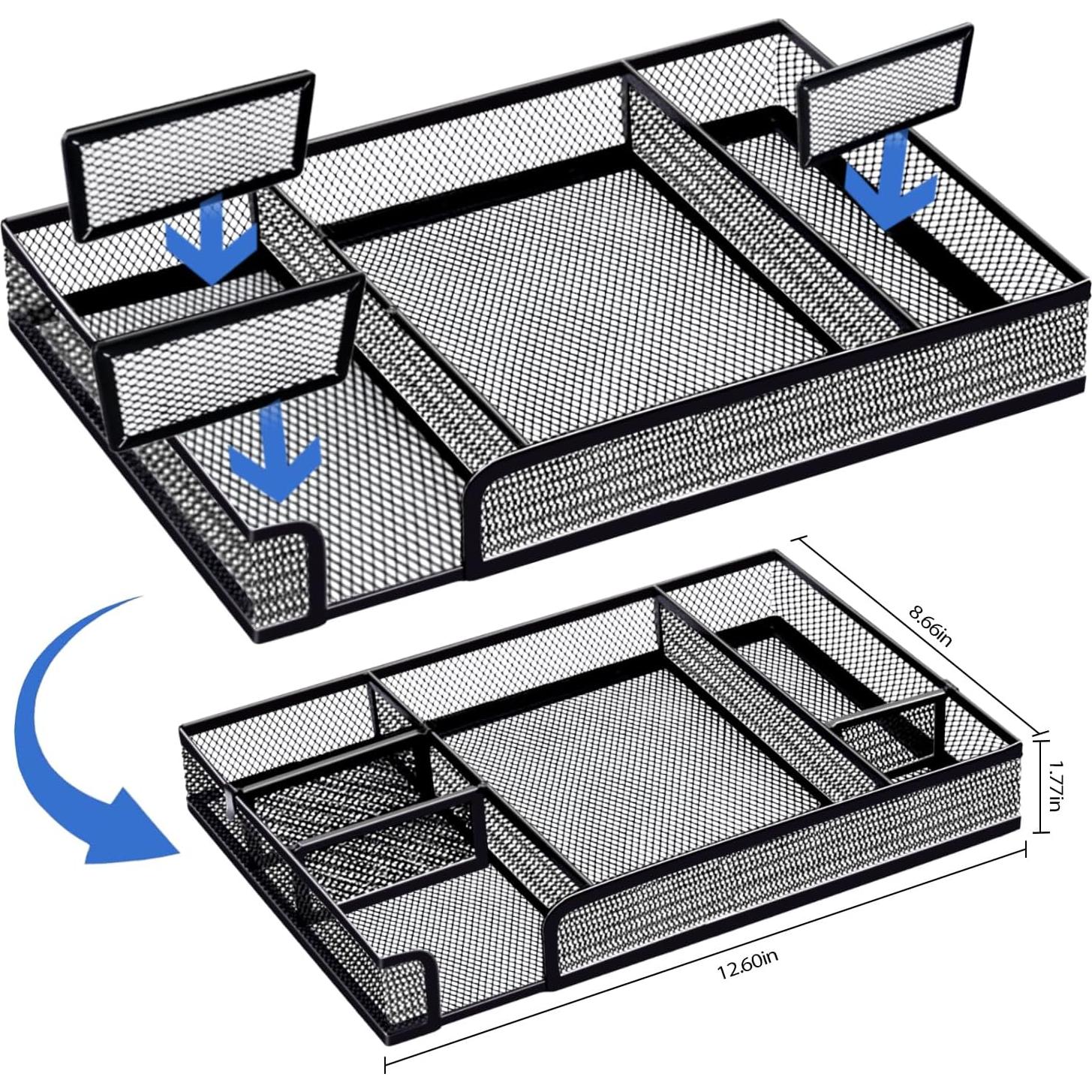 8.66in

1.77in

12.60in