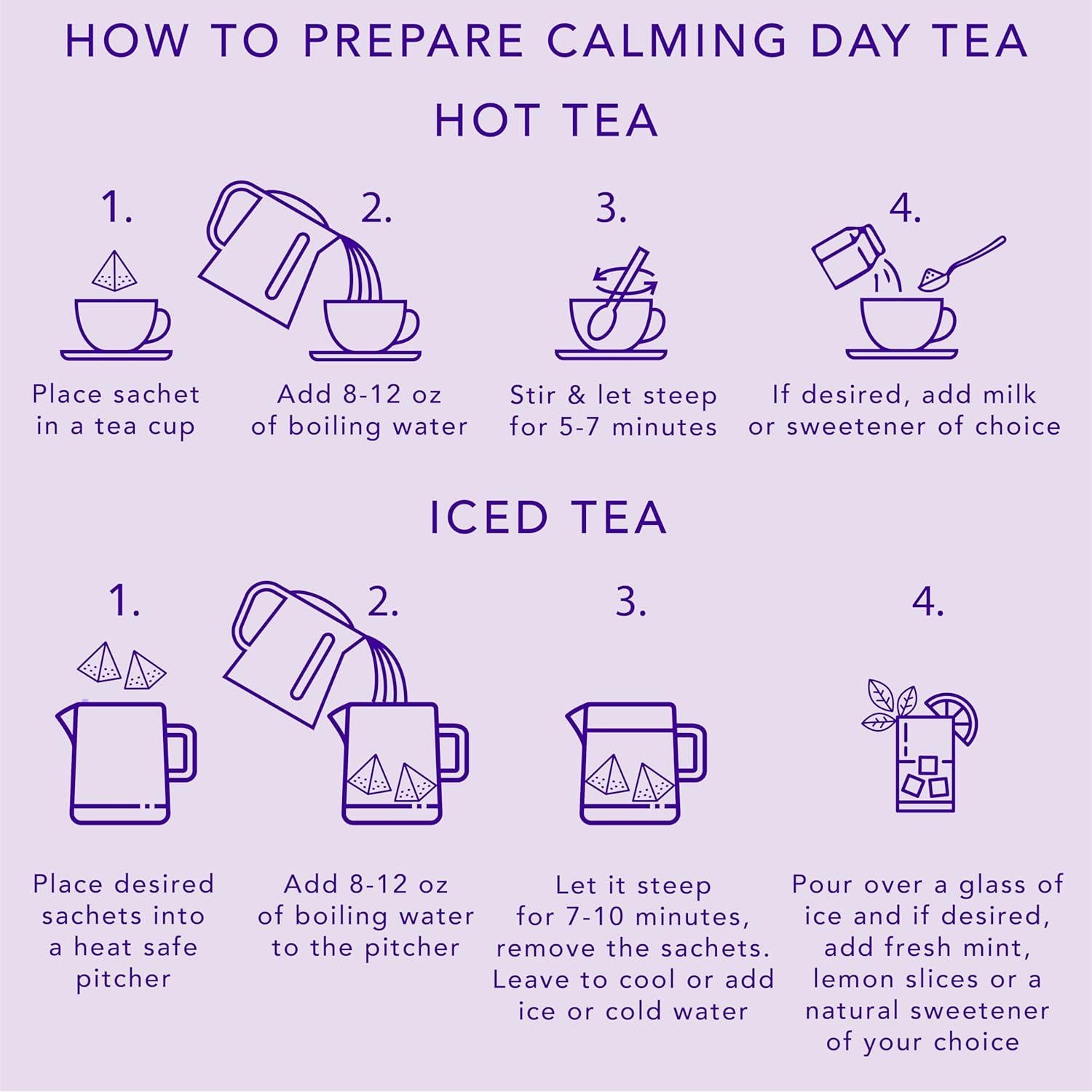 HOW TO PREPARE CALMING DAY TEA

HOT TEA

1.

Place sachet in a tea cup

2.

Add 8-12 oz of boiling water

3.

Stir & let steep for 5-7 minutes

4.

If desired, add milk or sweetener of choice

ICED TEA

1.

Place desired sachets into a heat safe pitcher

2.

Add 8-12 oz of boiling water to the pitcher

3.

Let it steep for 7-10 minutes, remove the sachets. Leave to cool or add ice or cold water

4.

Pour over a glass of ice and if desired, add fresh mint, lemon slices or a natural sweetener of your choice